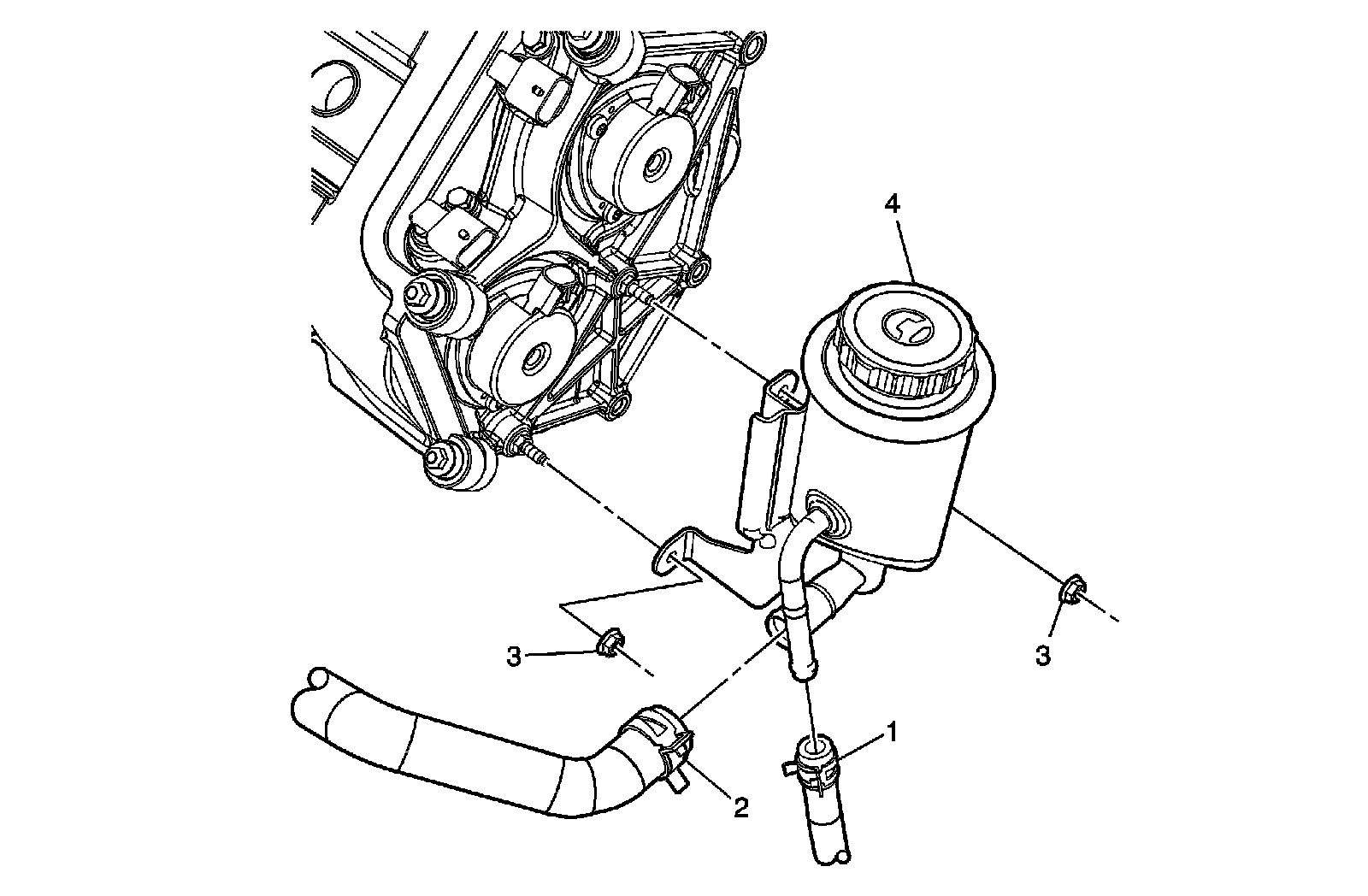 4
3
3
1
2