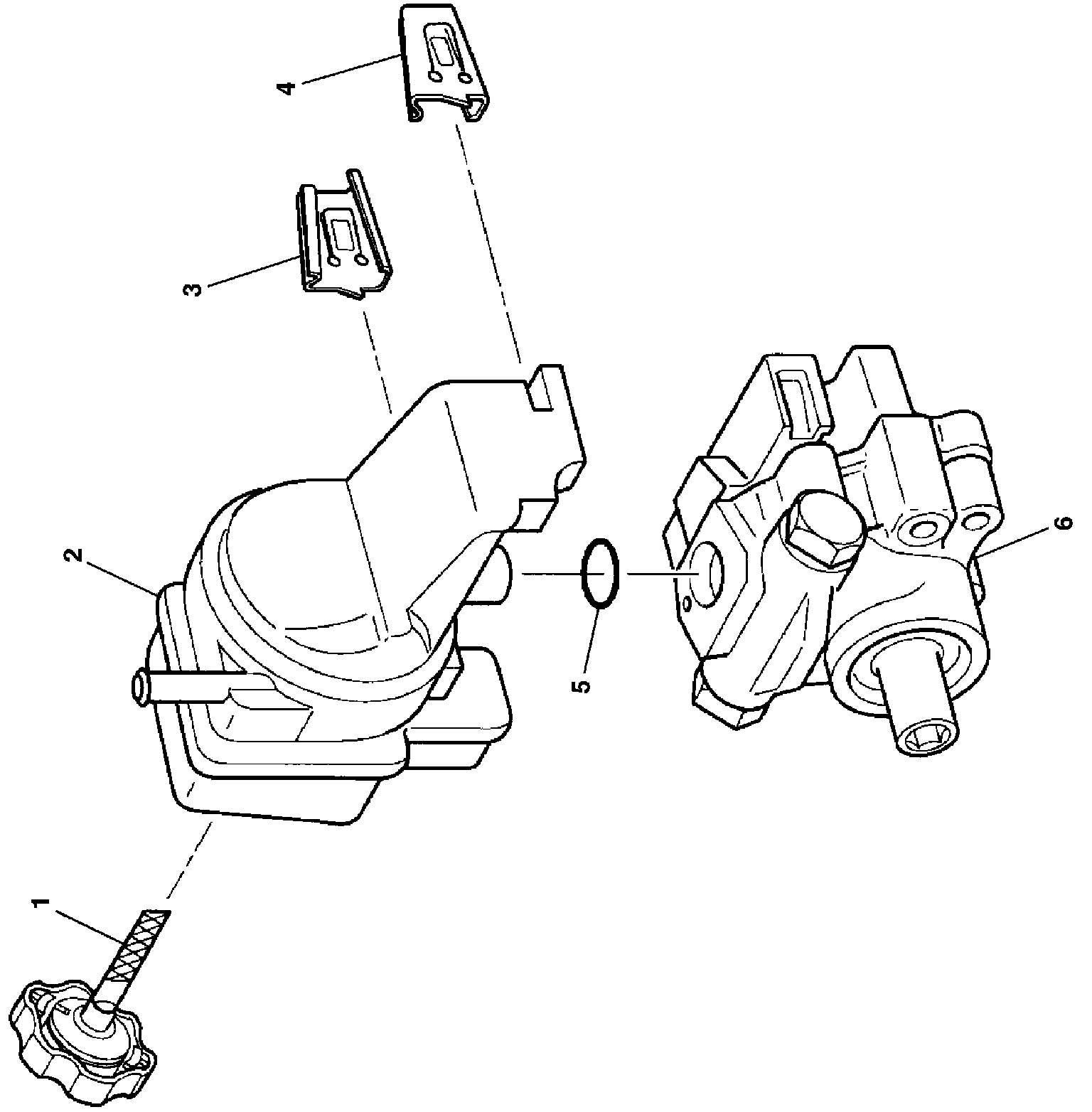 4
3
2
5
6
1