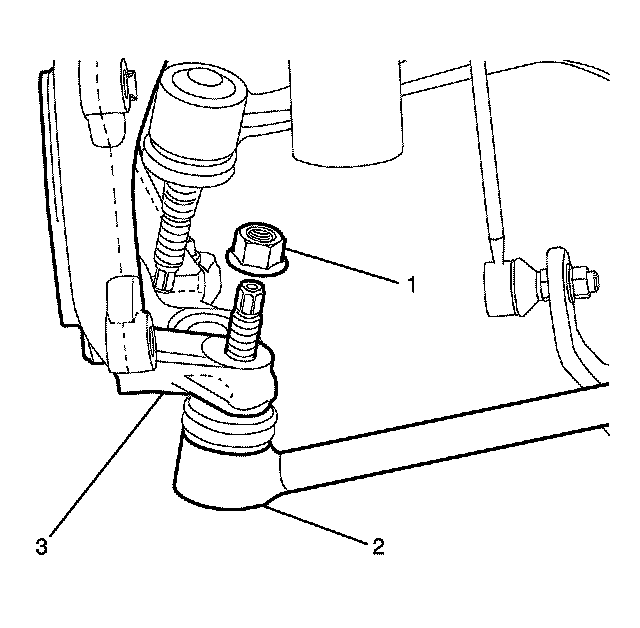 1

3

2