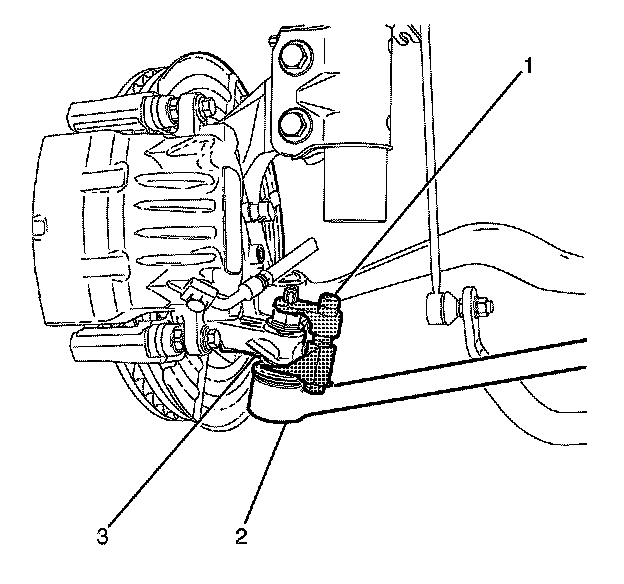 1
3
2