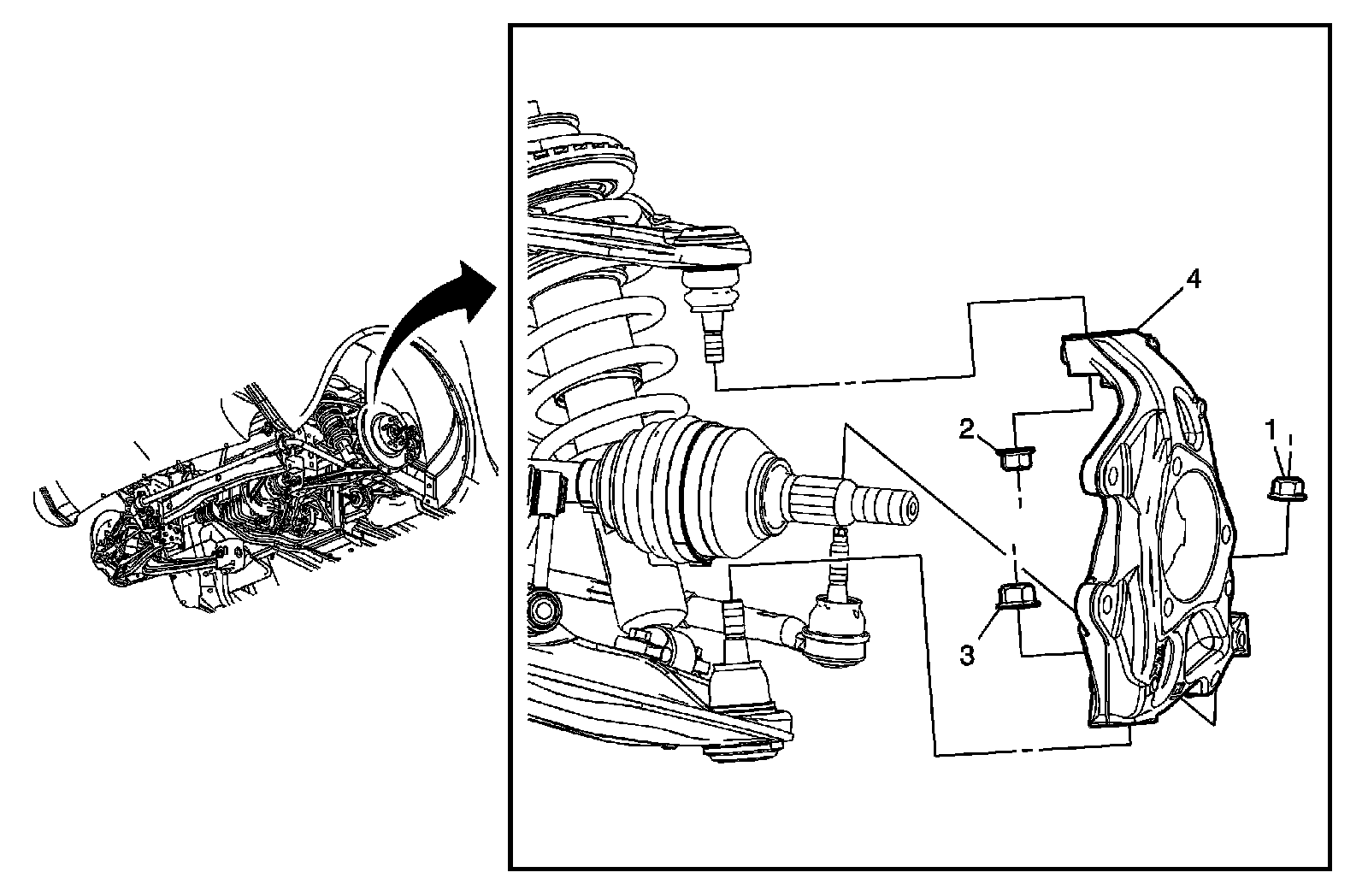 4
2
1
3