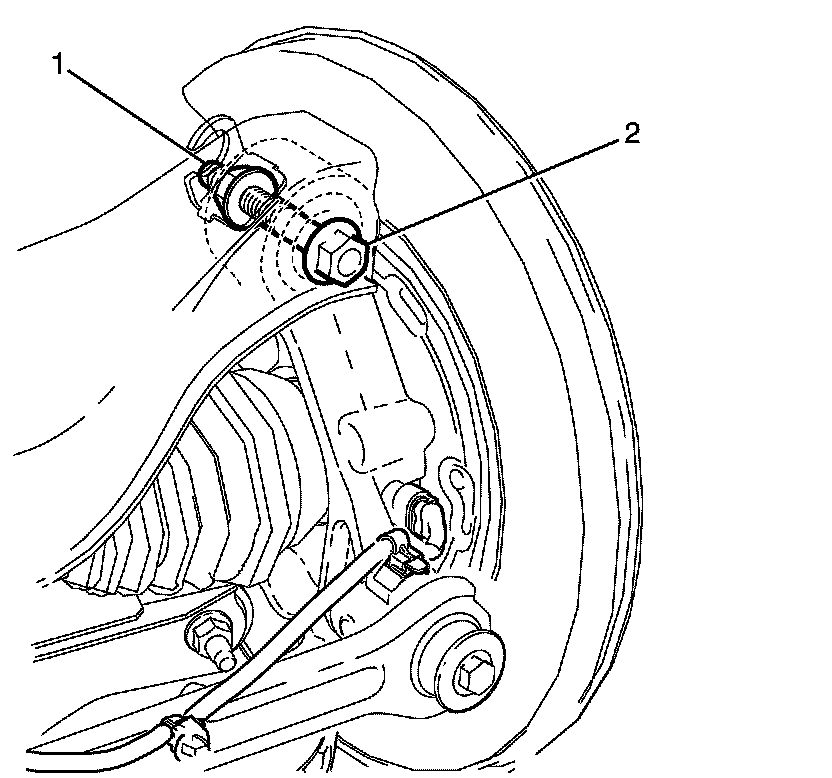 1
2