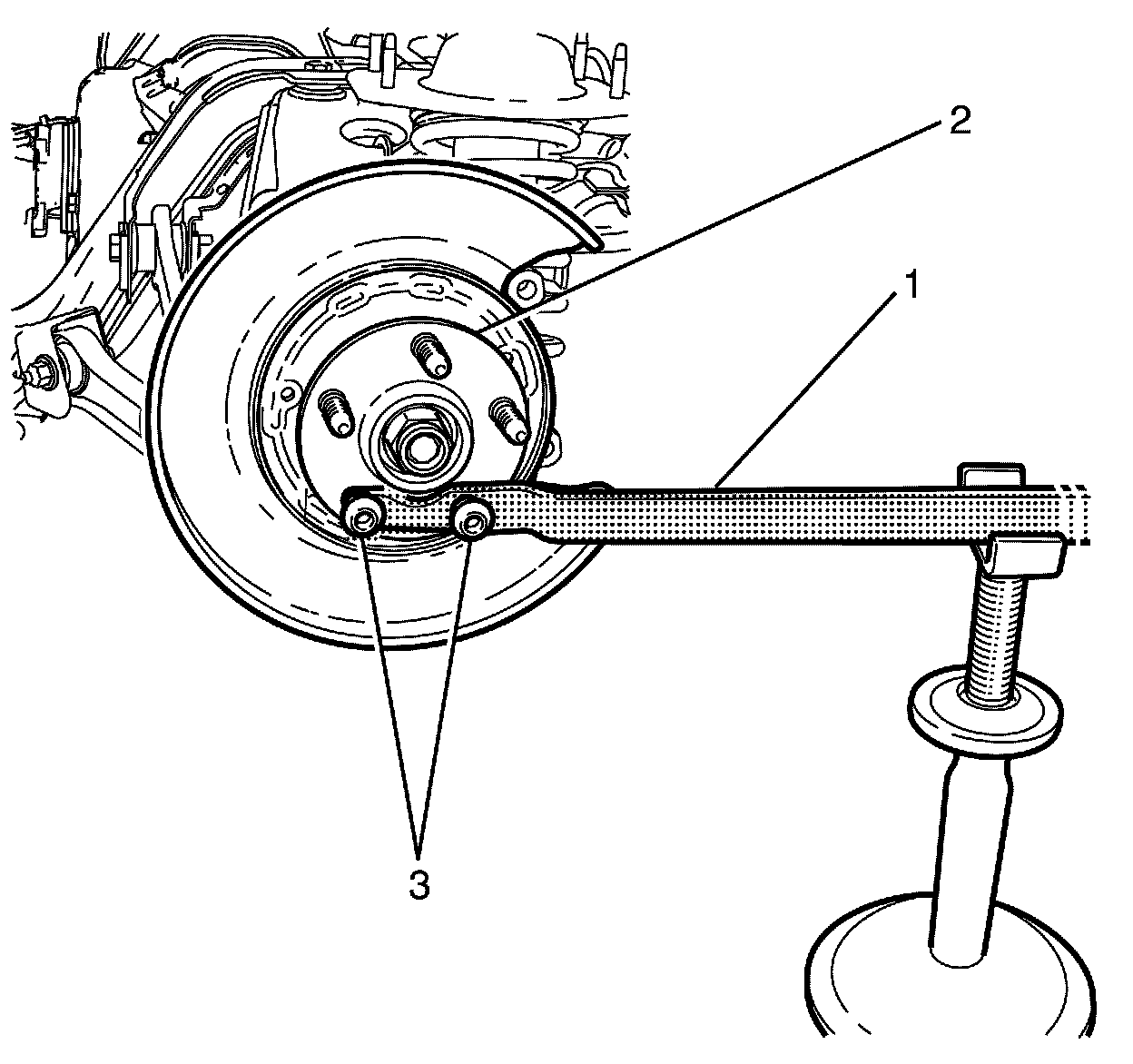 2
1
3