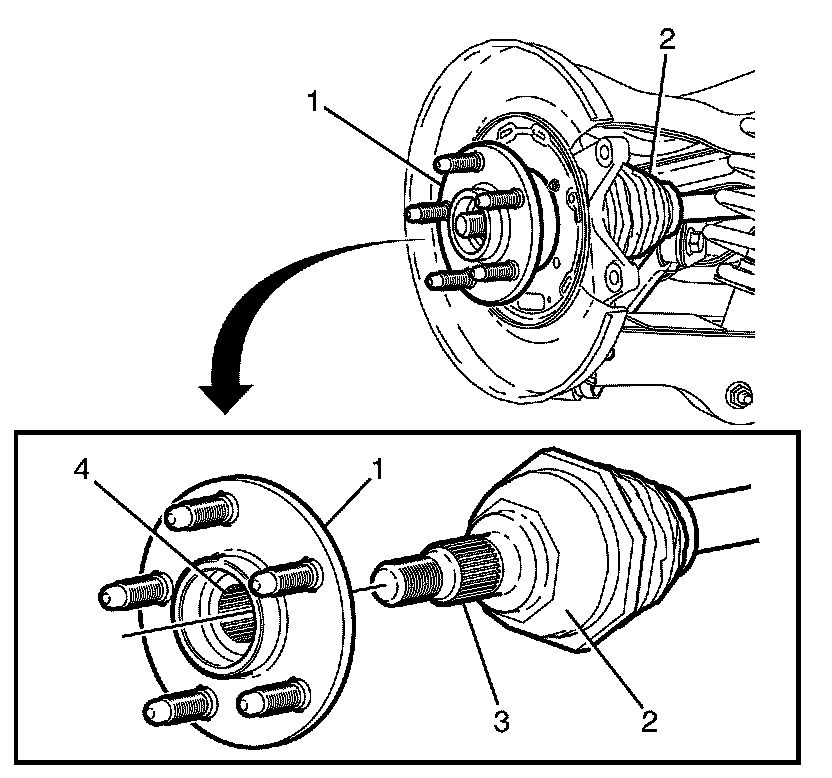 1
2
4
1
3
2