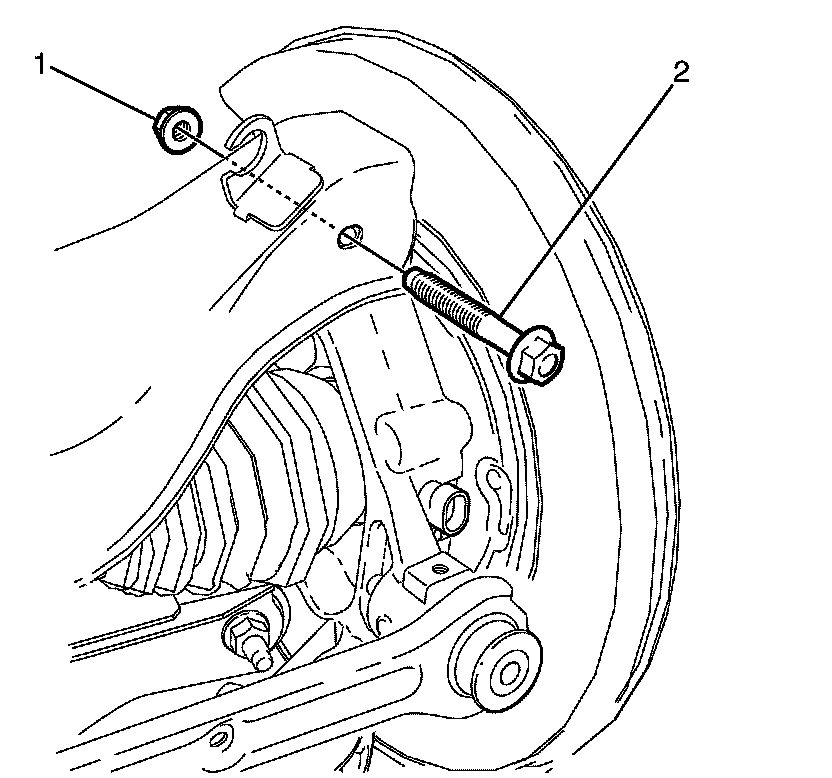 1
2