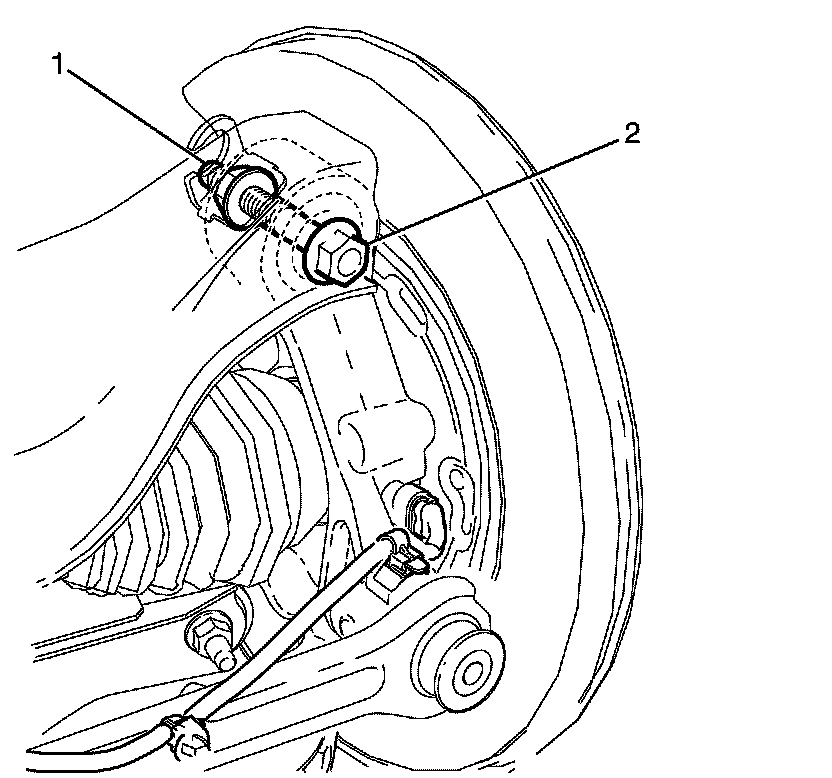 1

2