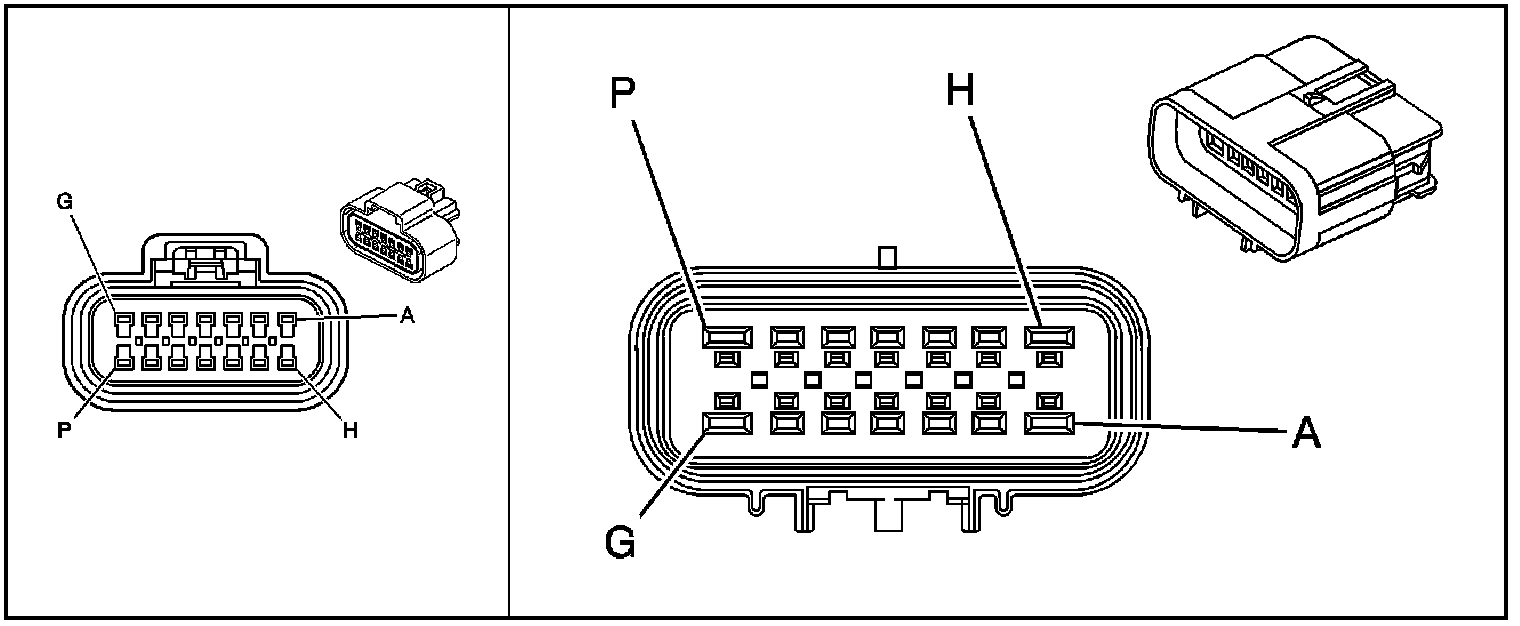 G
A
P
H
P
H
A
G