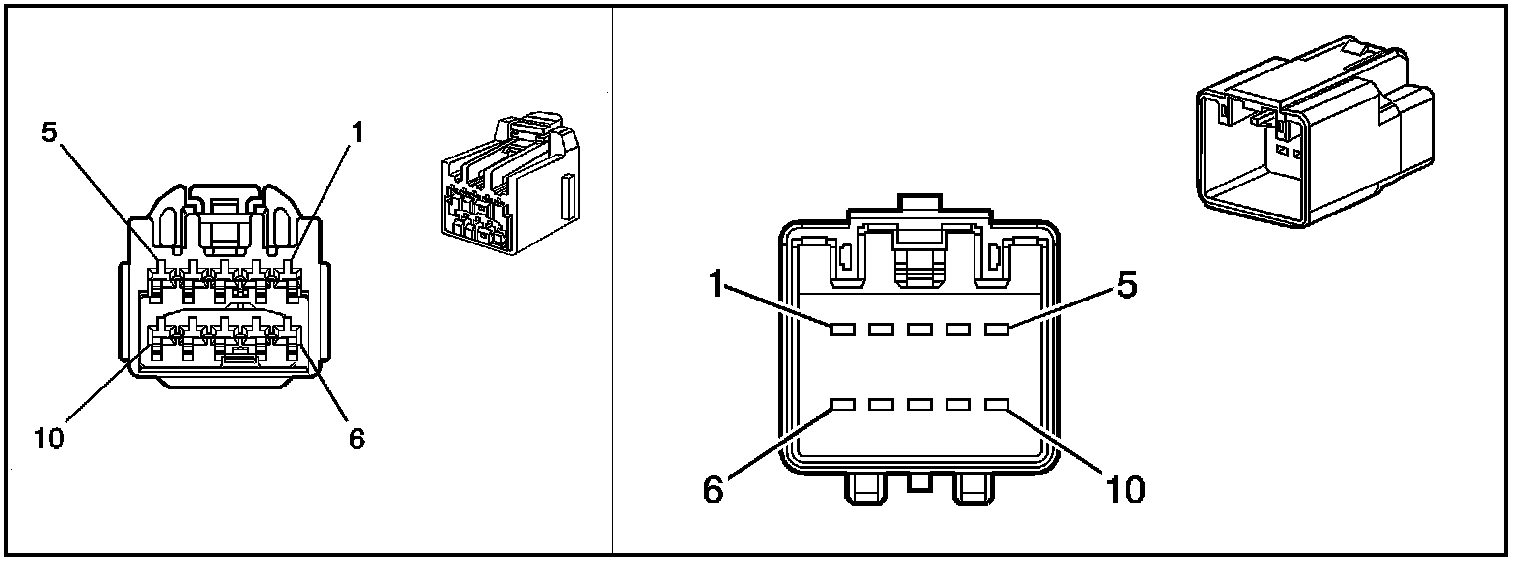 5
1
10
6

1
5
6
10