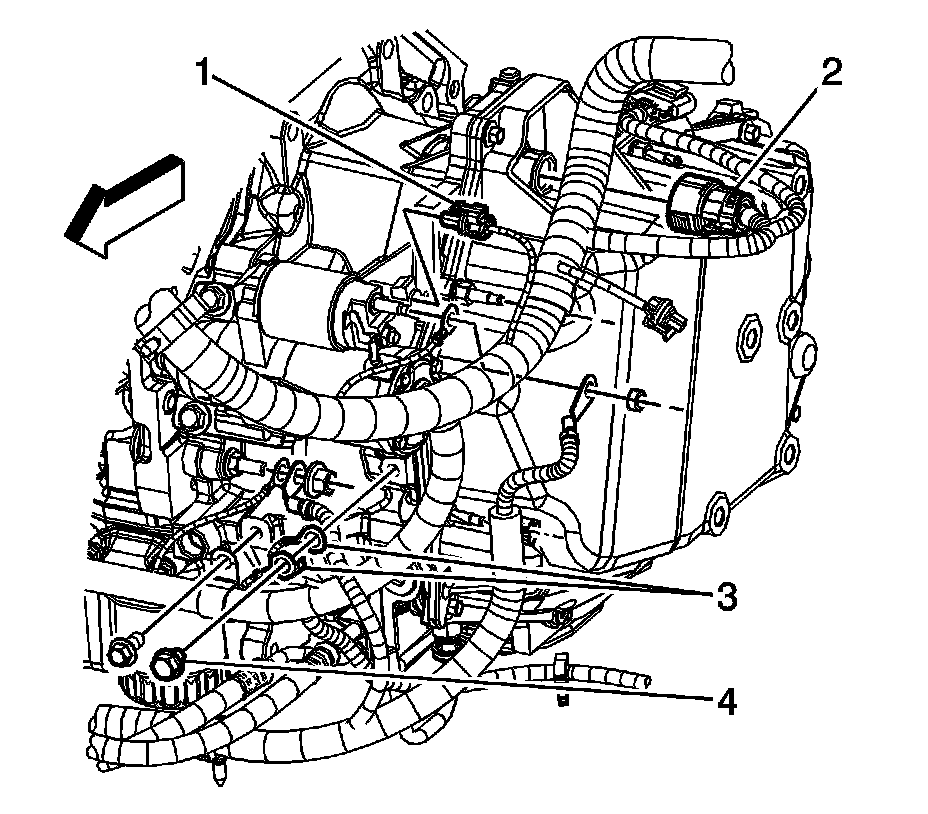 1
2
3
4