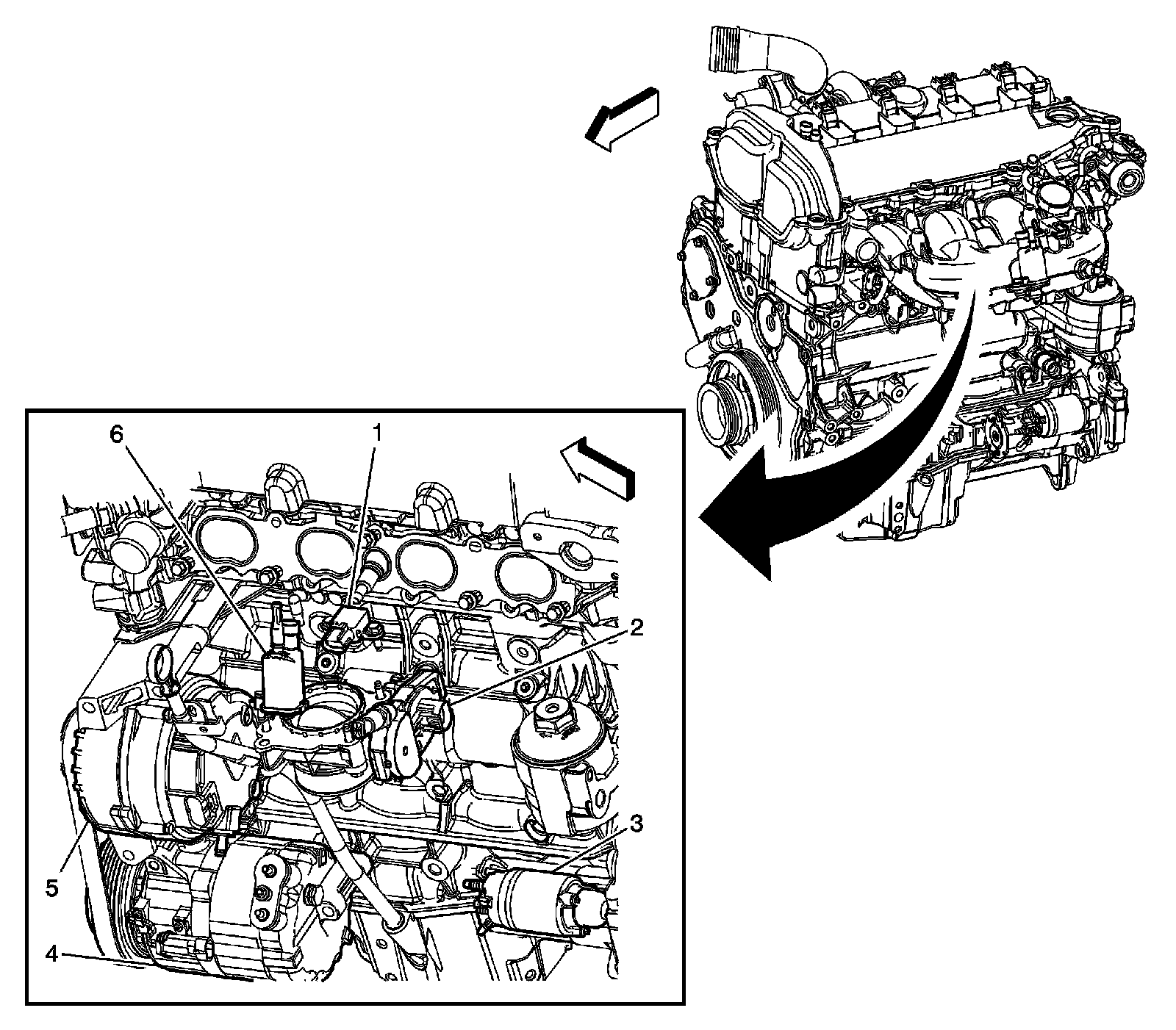 6
1
2
3
5
4