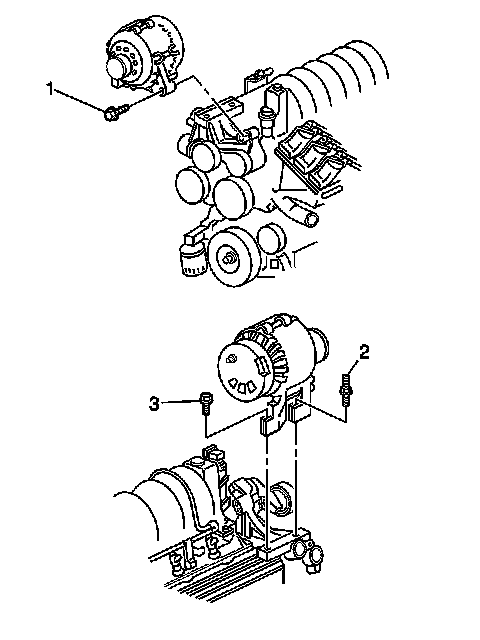 1

2

3