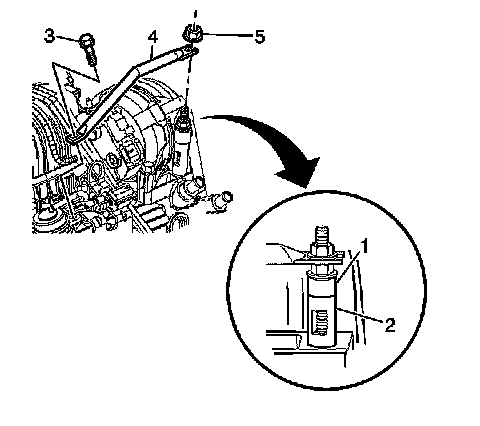 3
4
5
1
2