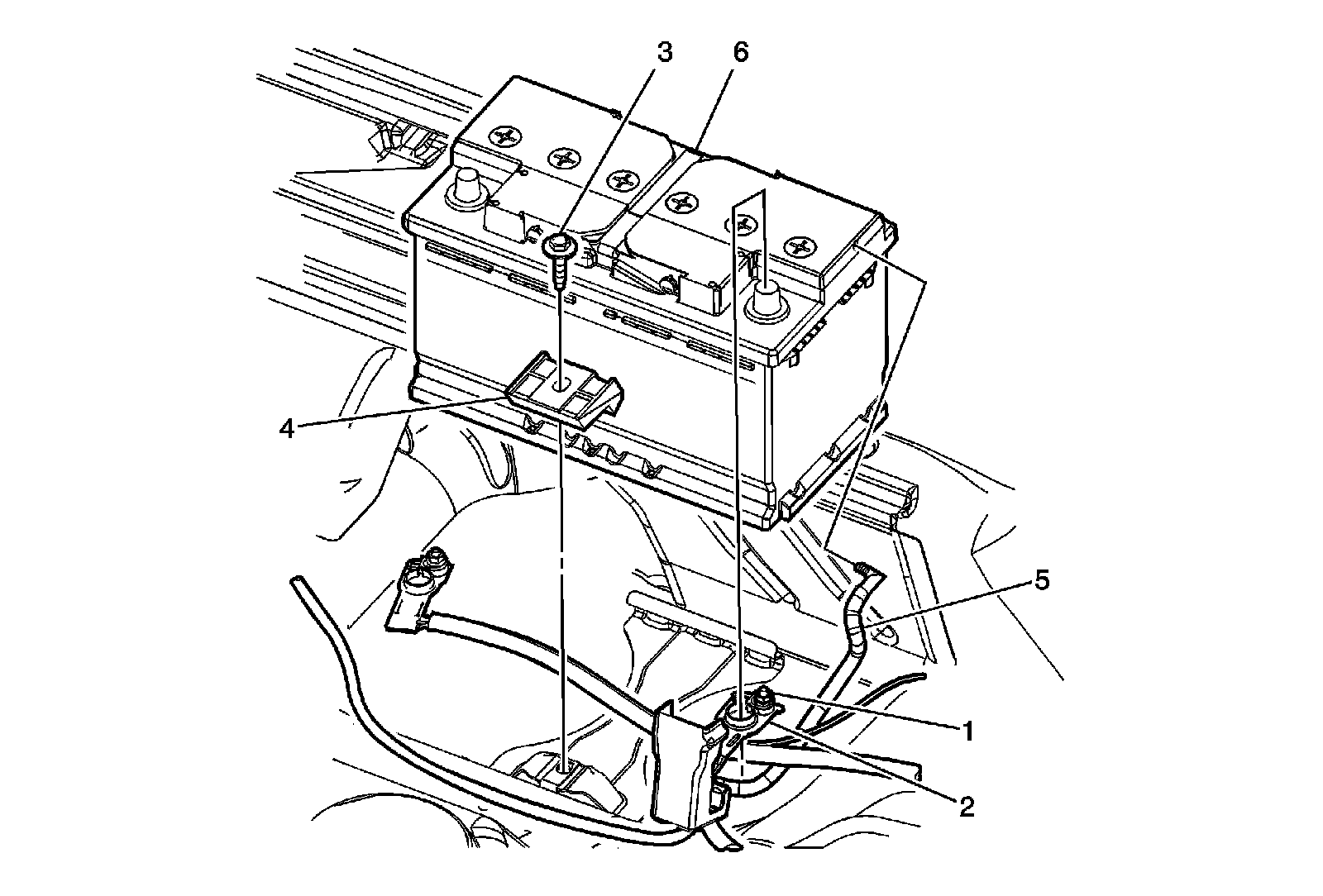 3
6
4
5
1
2