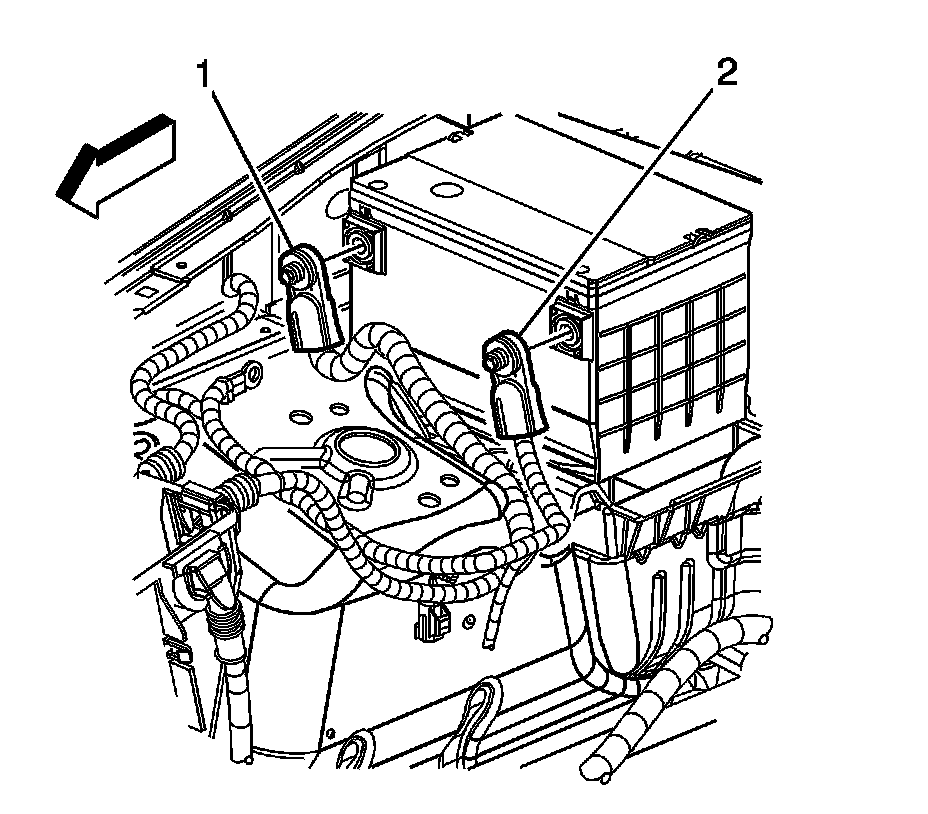 1

2