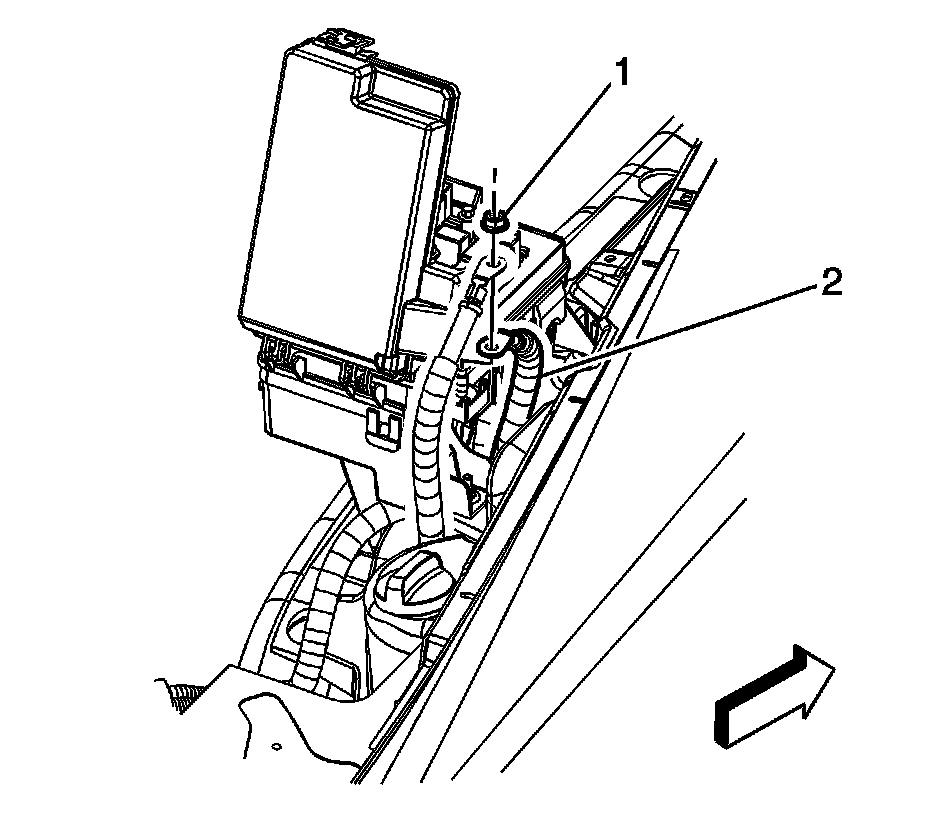 1
2