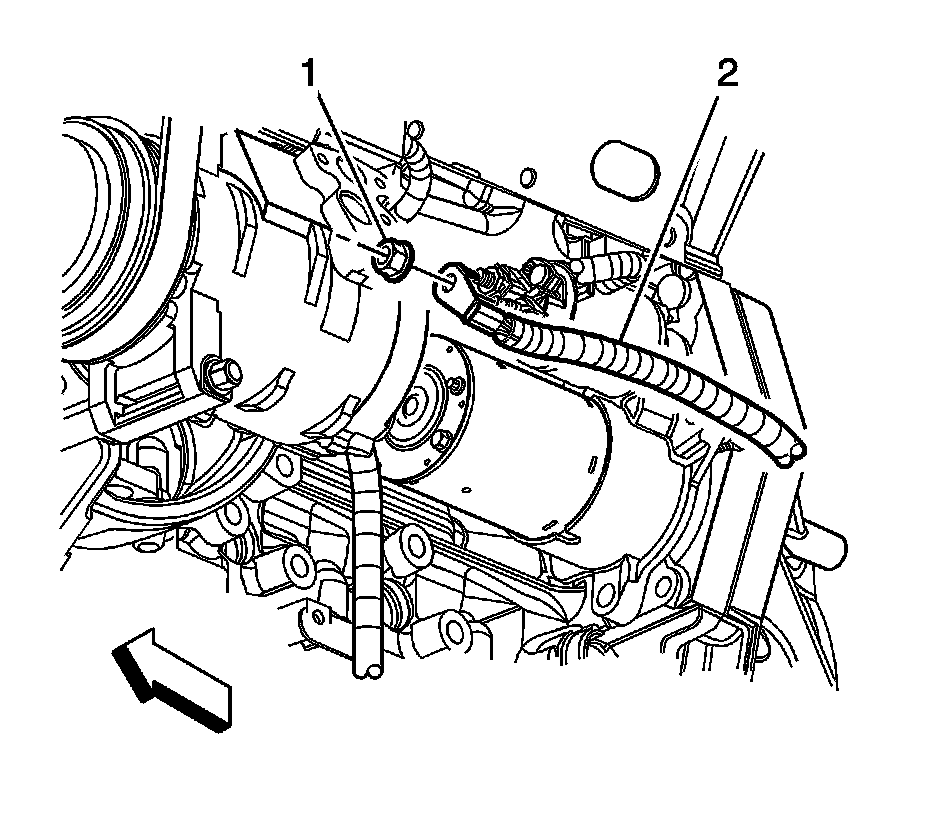 1
2