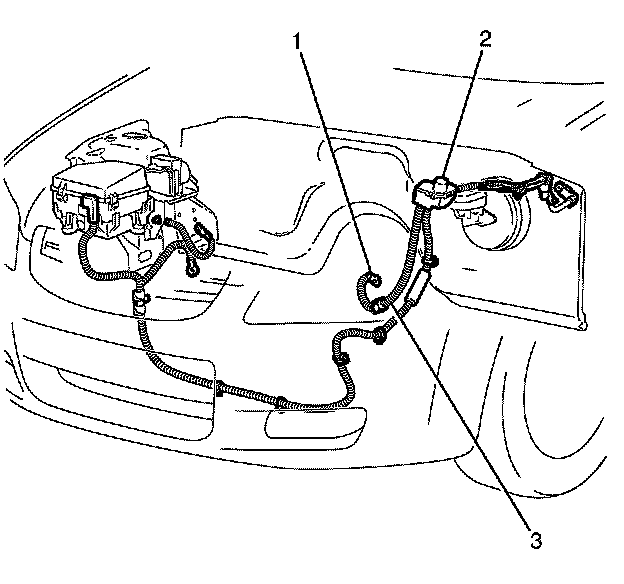 1
2
3