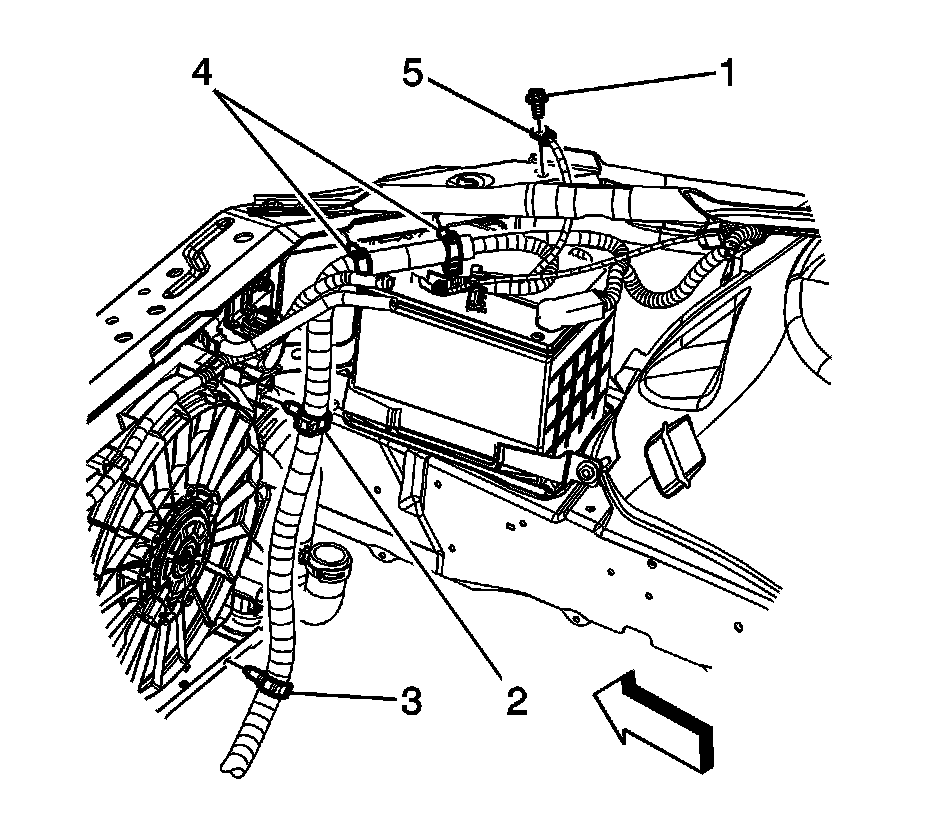 4
5
1
2
3