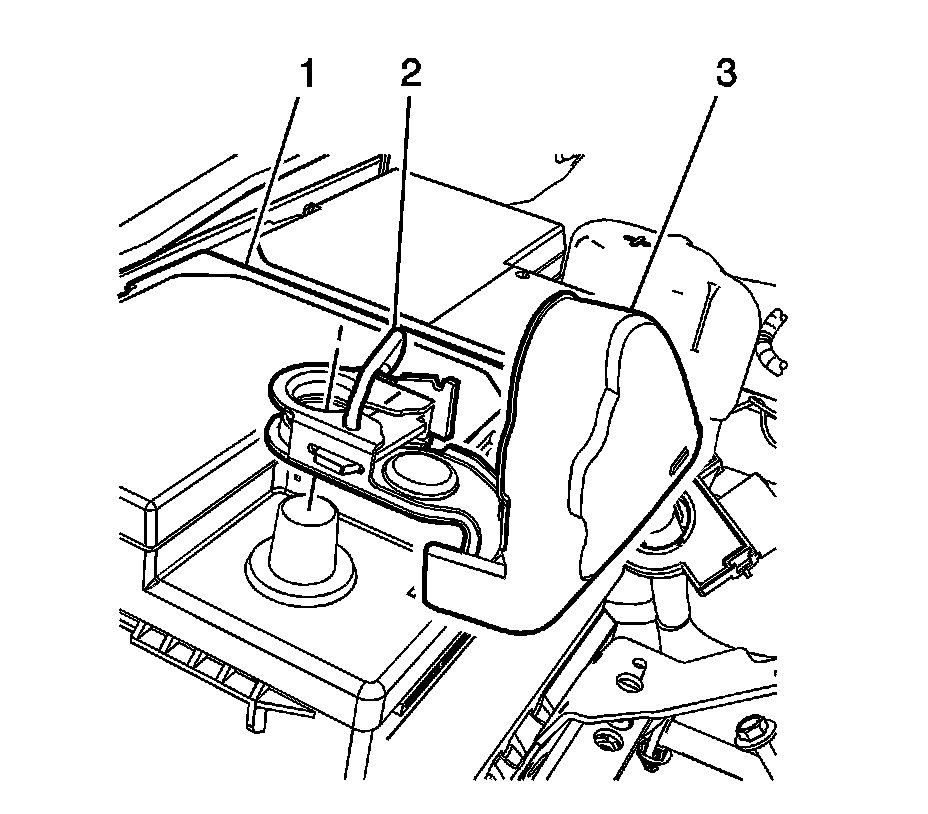 1
2
3