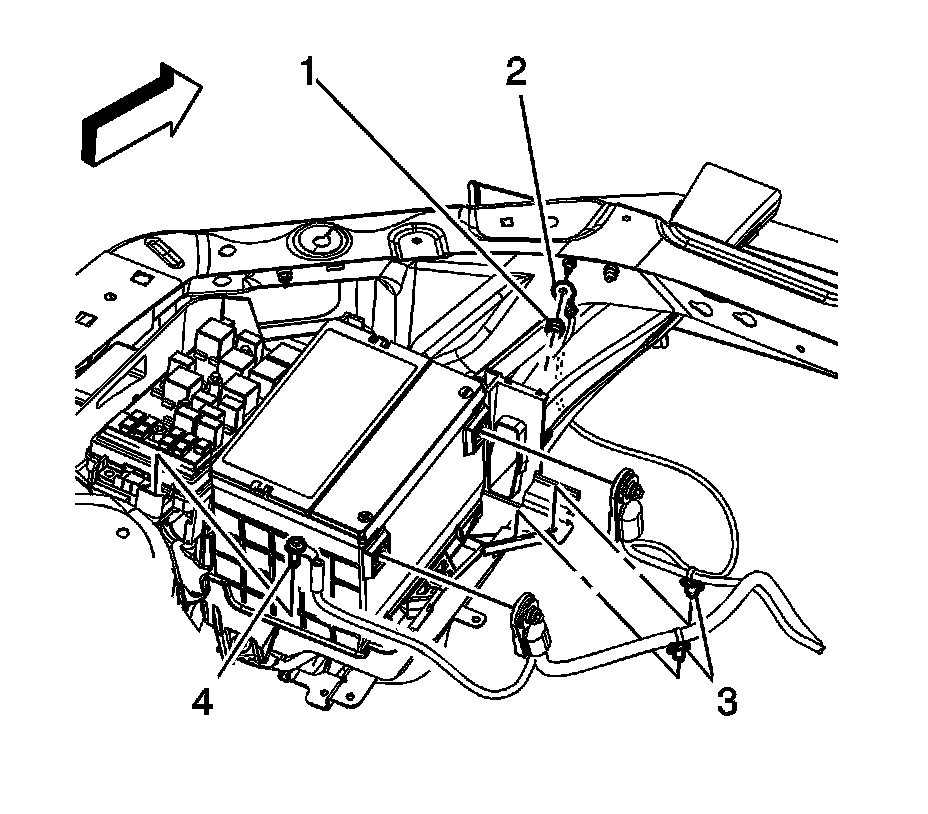 1
2
4
3