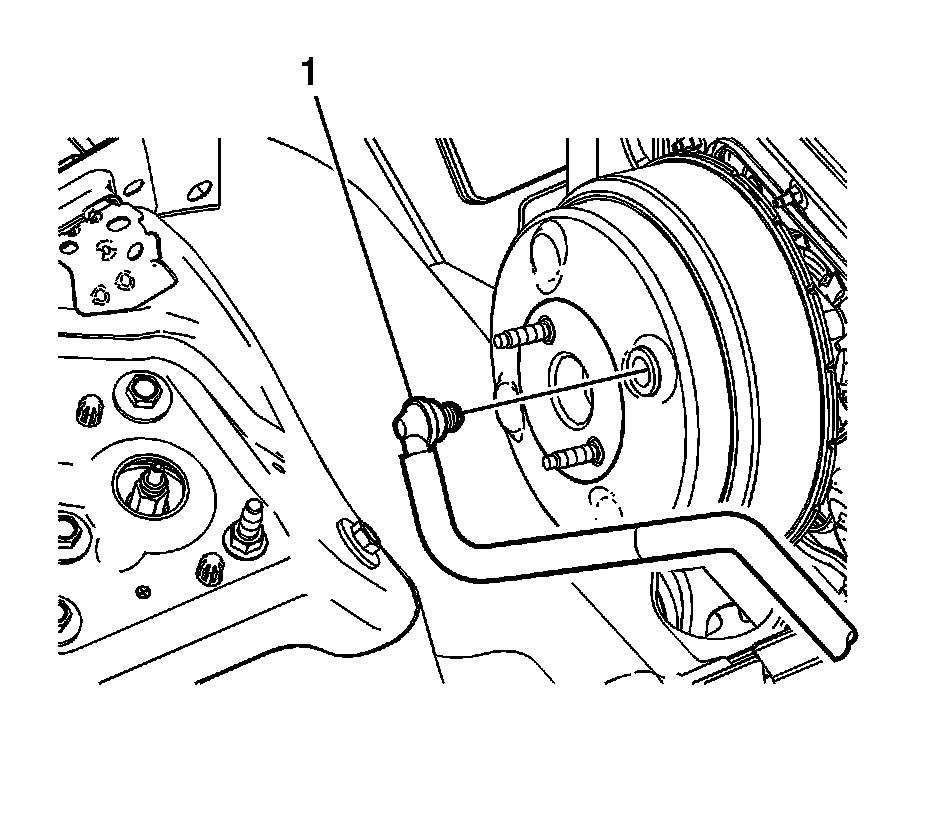 1