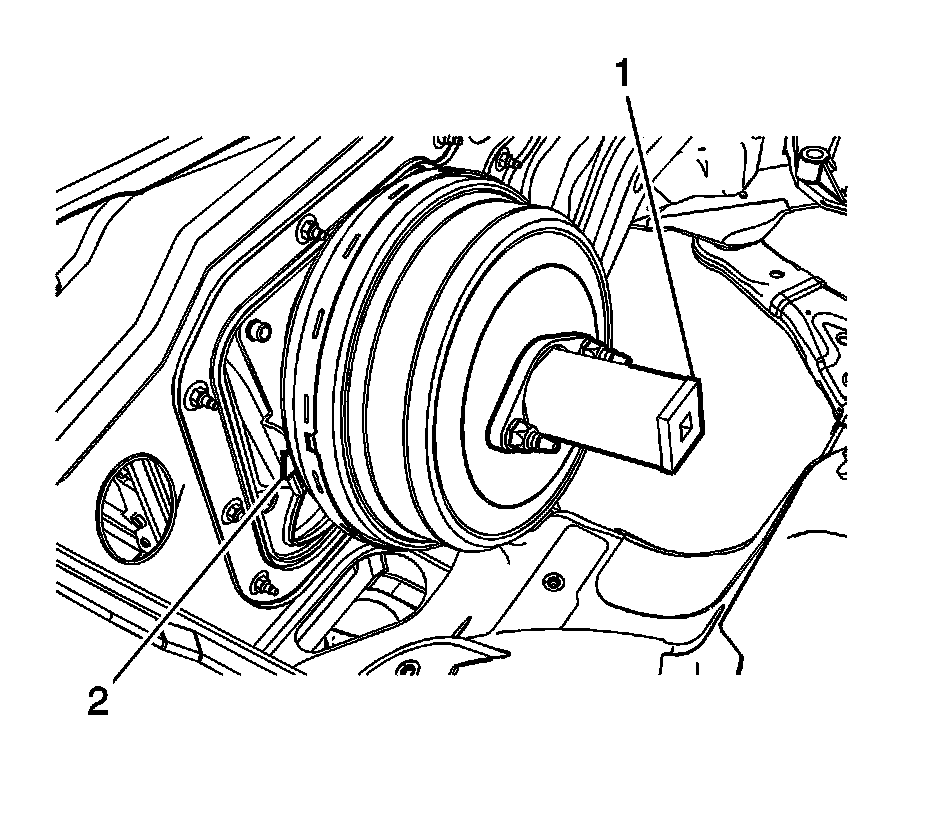 1

2