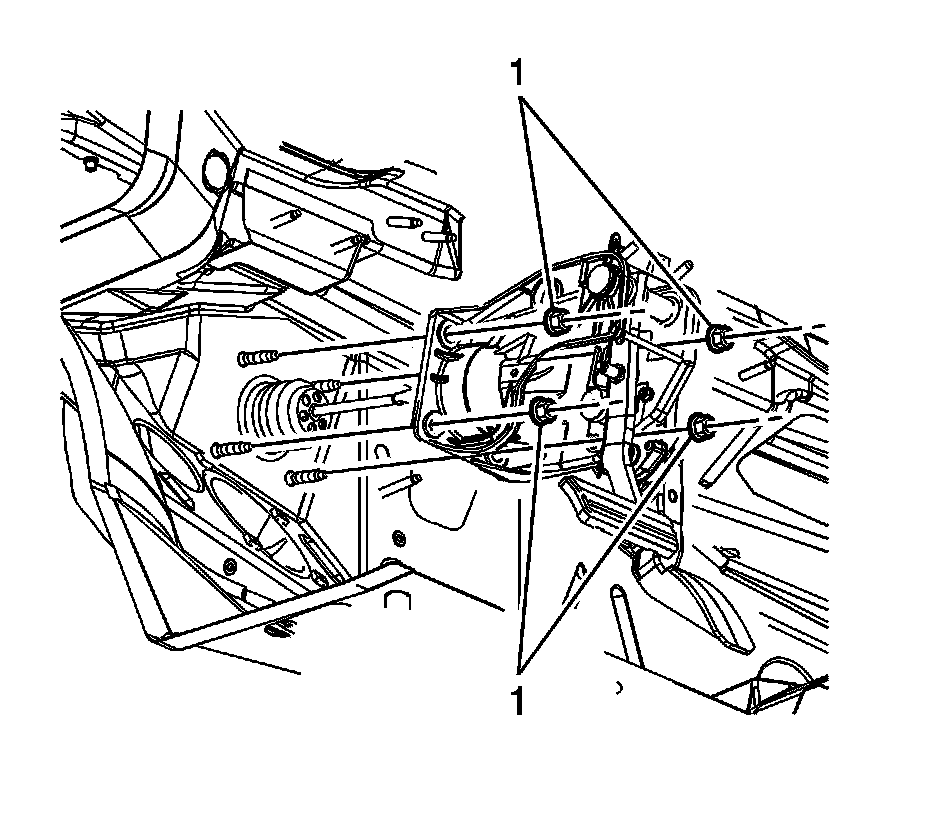 1

1