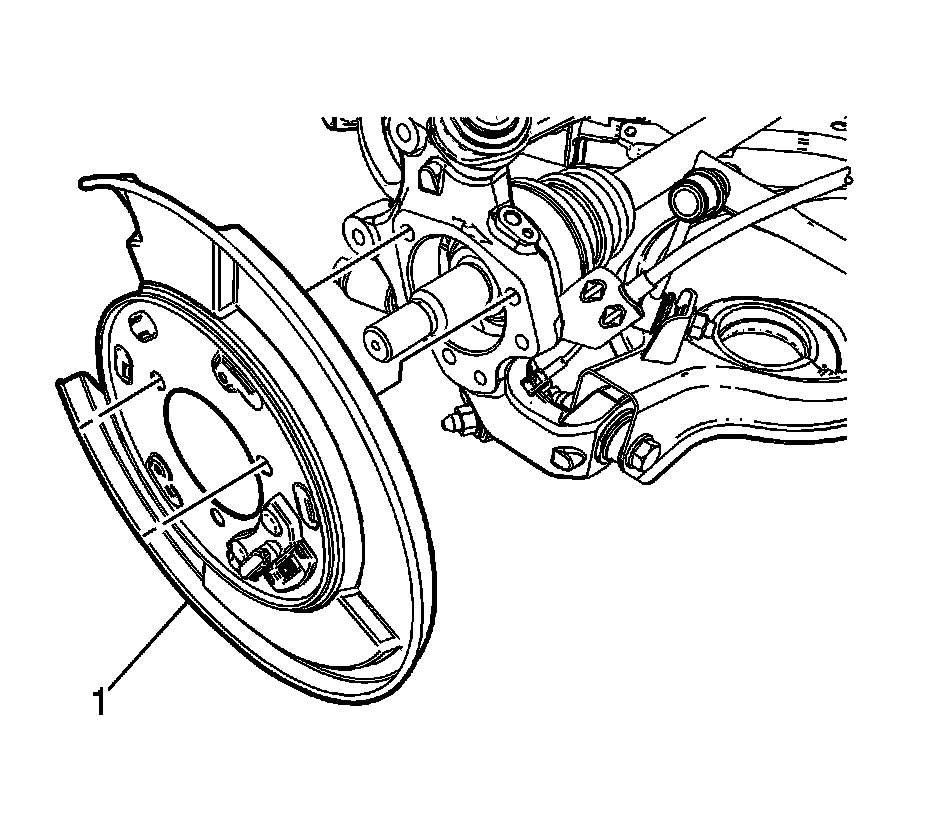 1