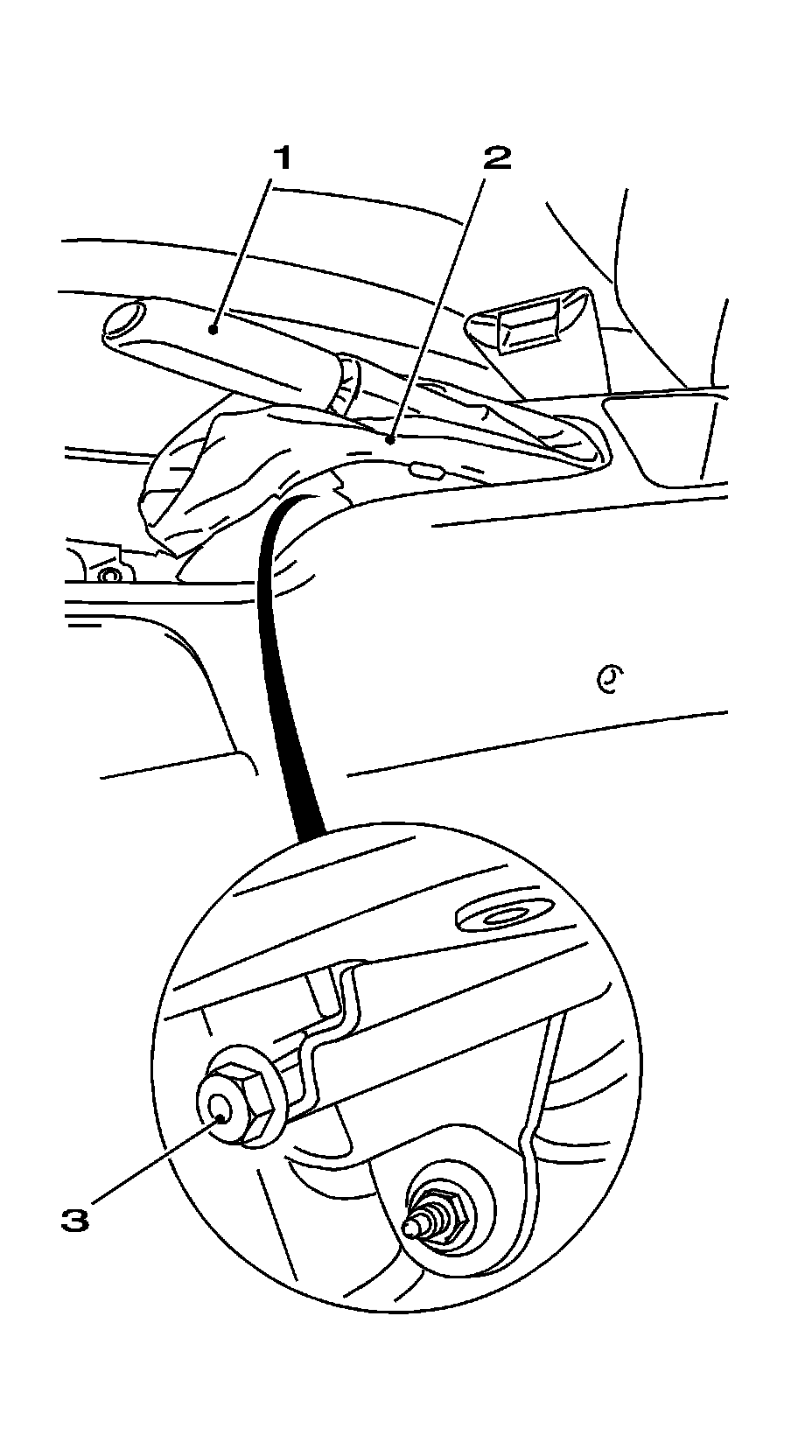 1
2
3