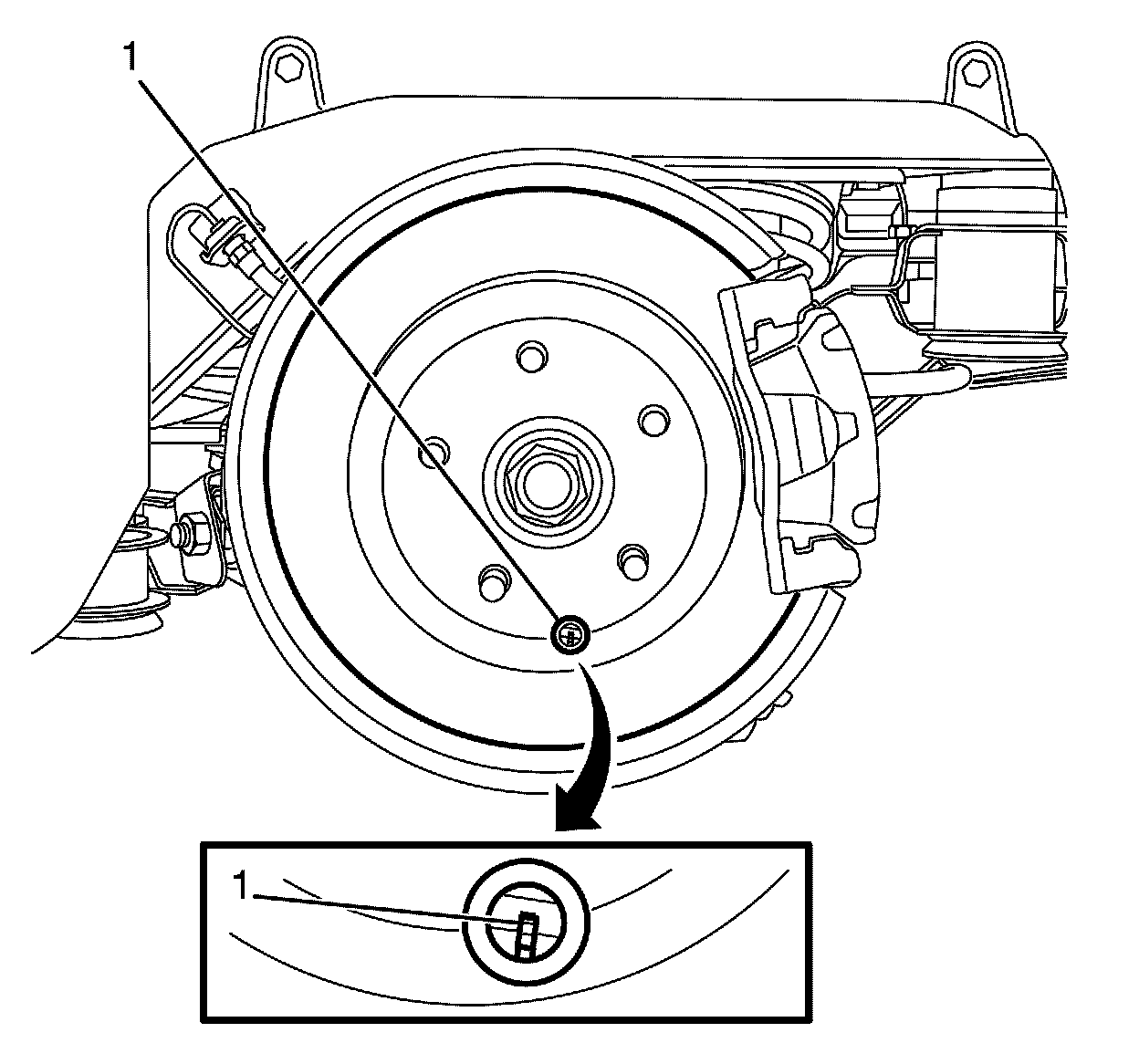 1

1