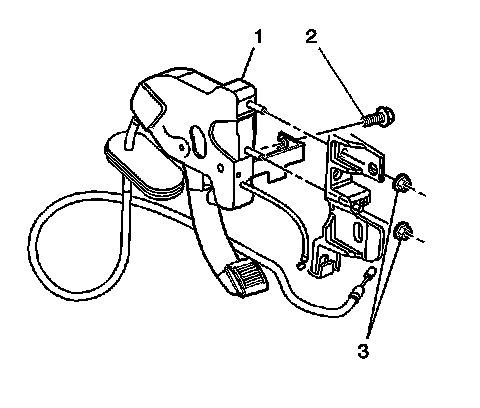 1
2
3