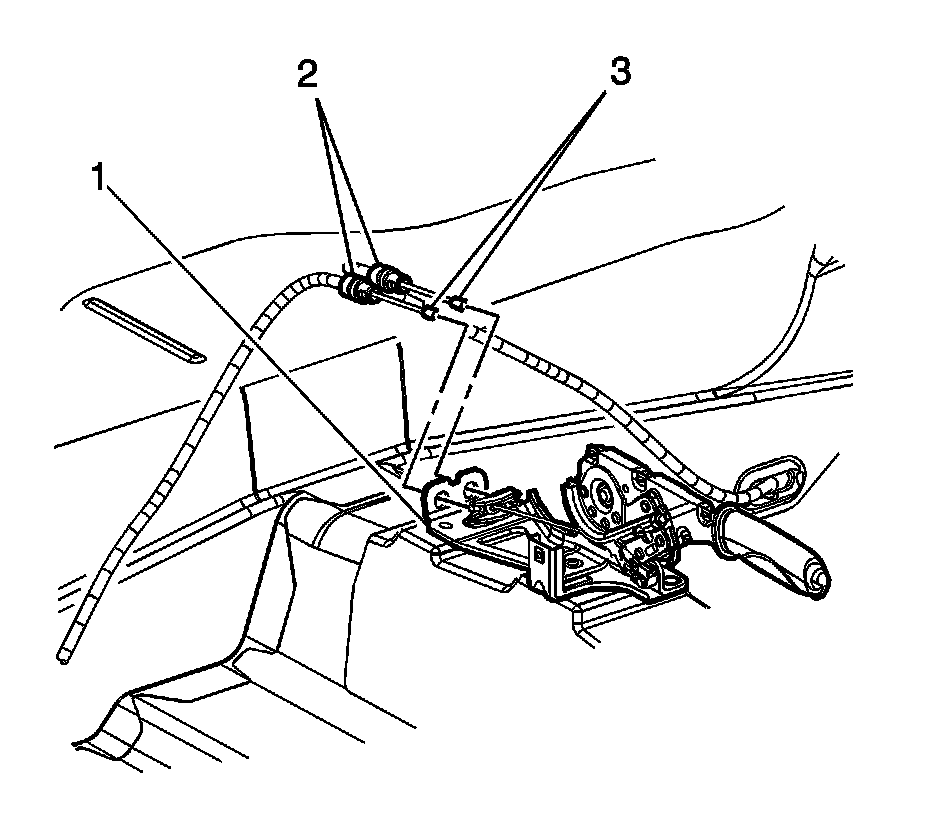 2
3
1