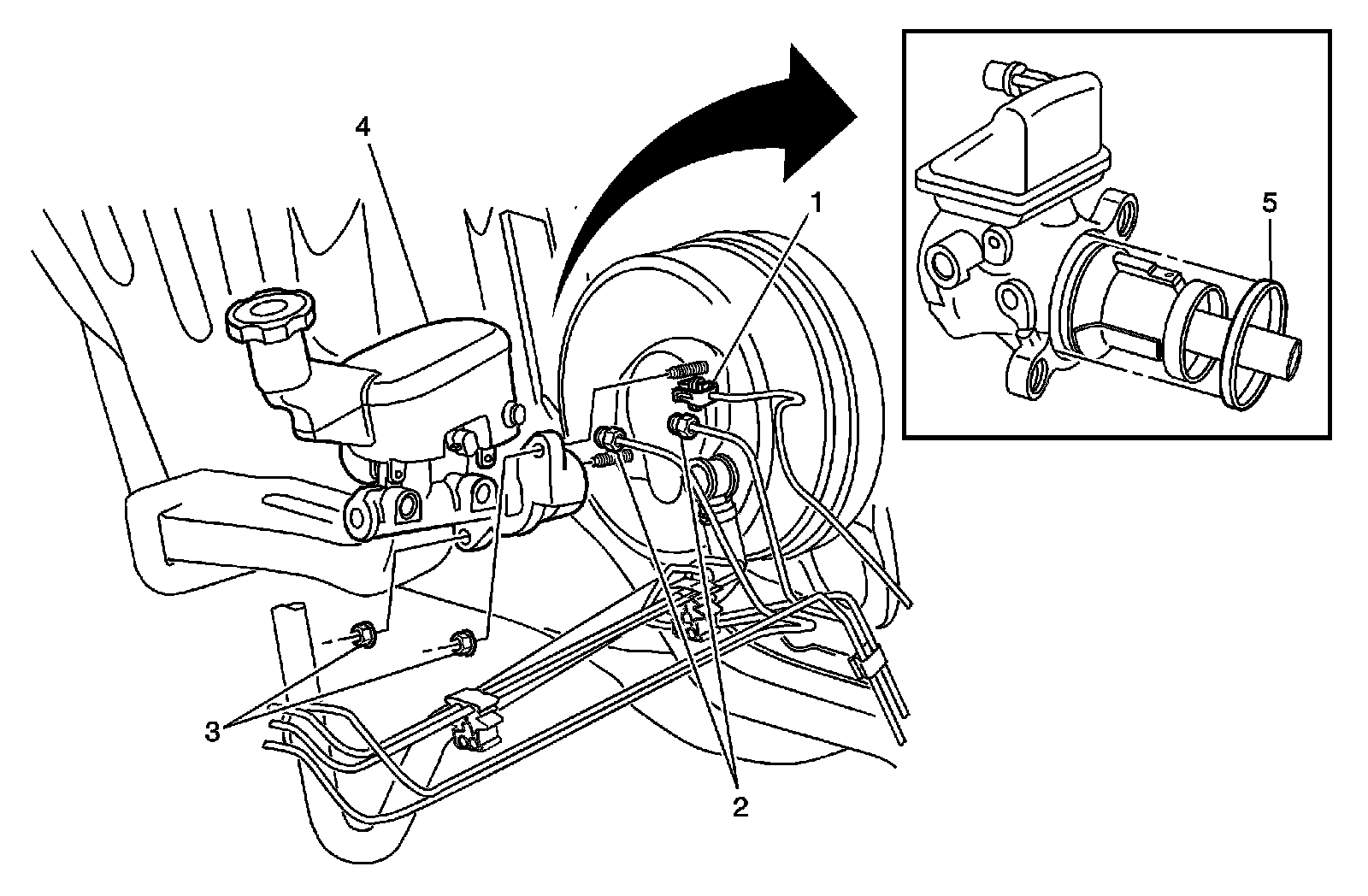 4

1

5

3

2