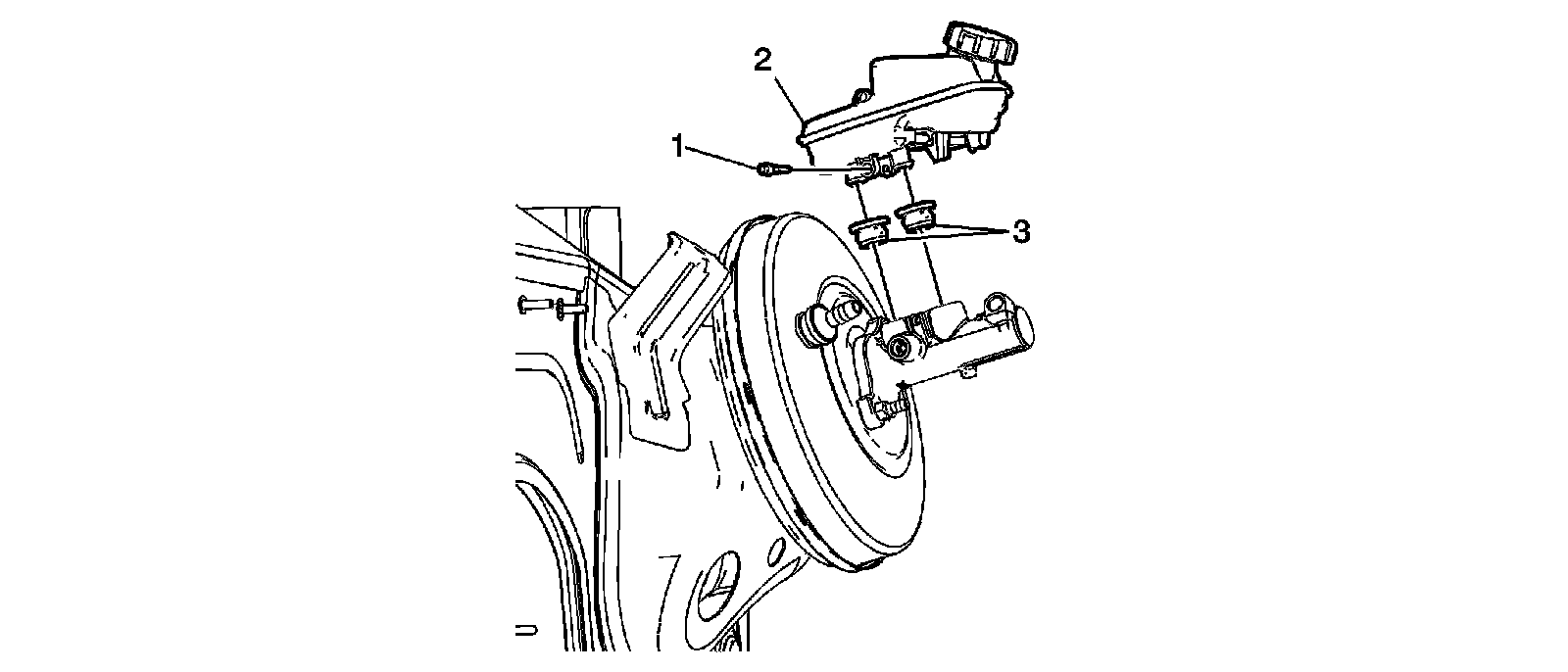 2
1
3