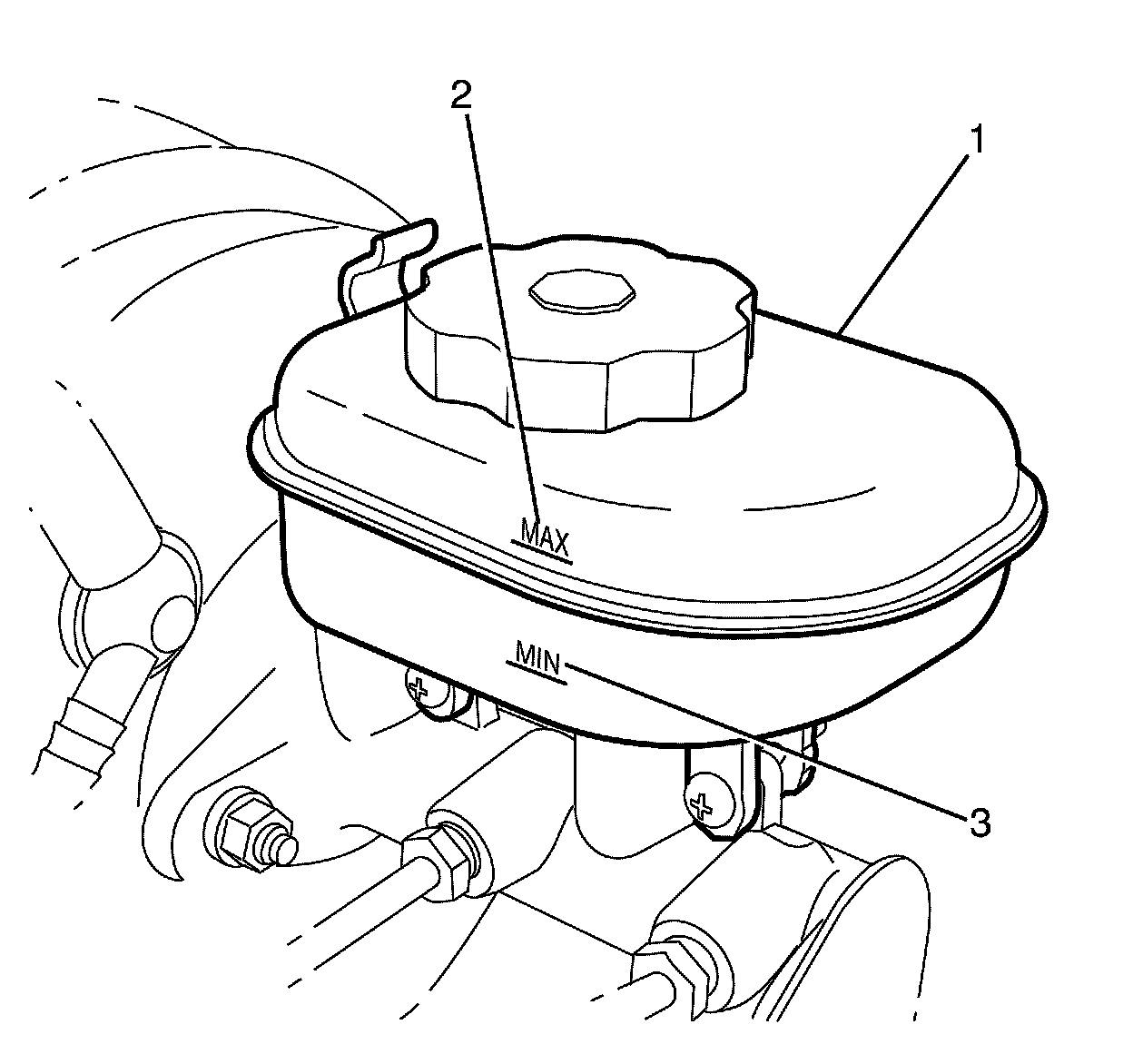 2
1
MAX
MIN
3