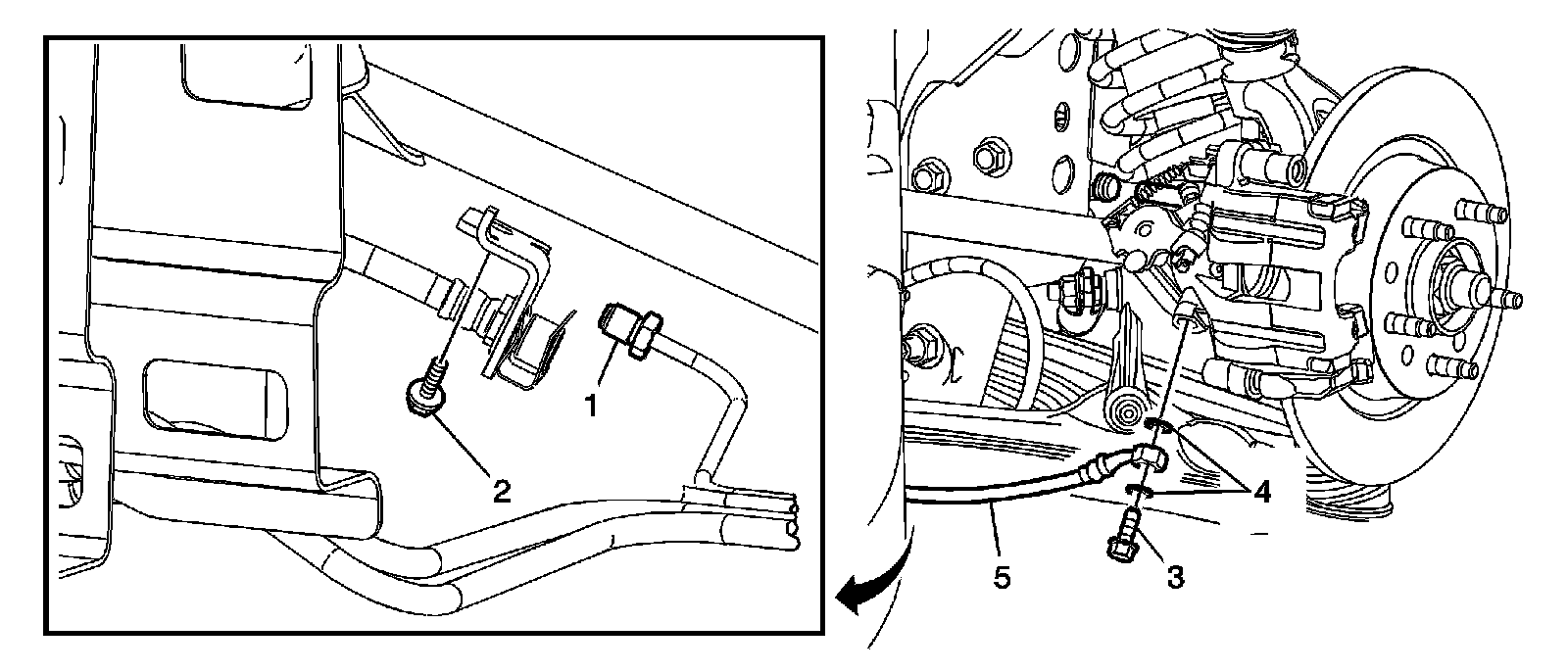 1
2
4
5
3