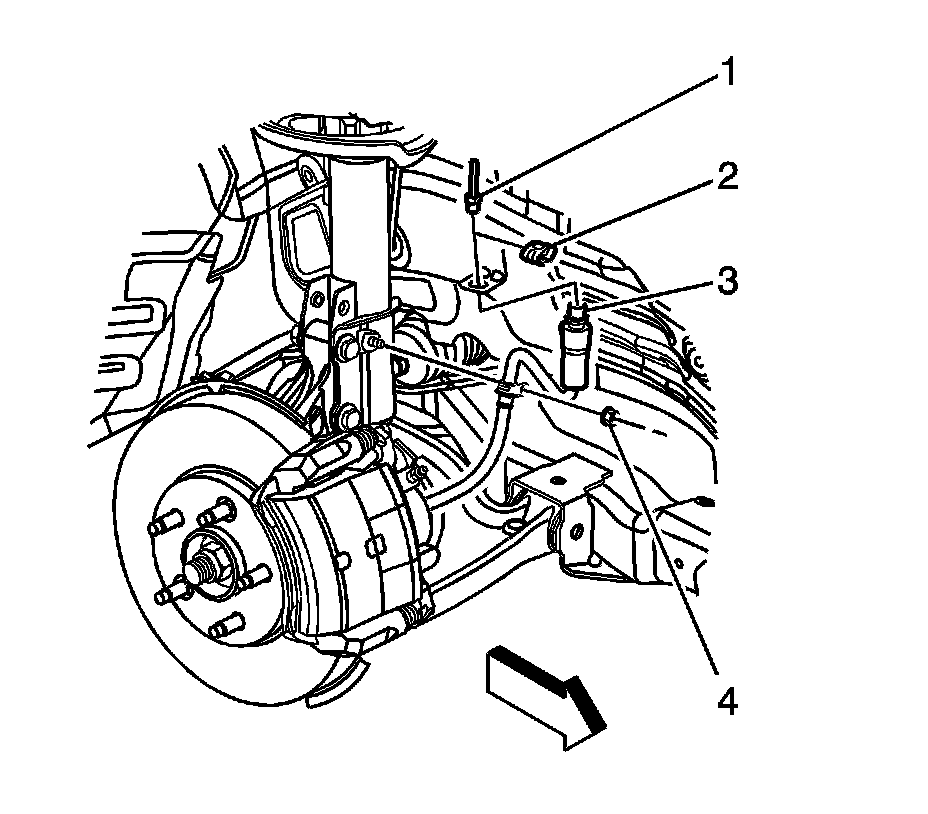 1
2
3
4