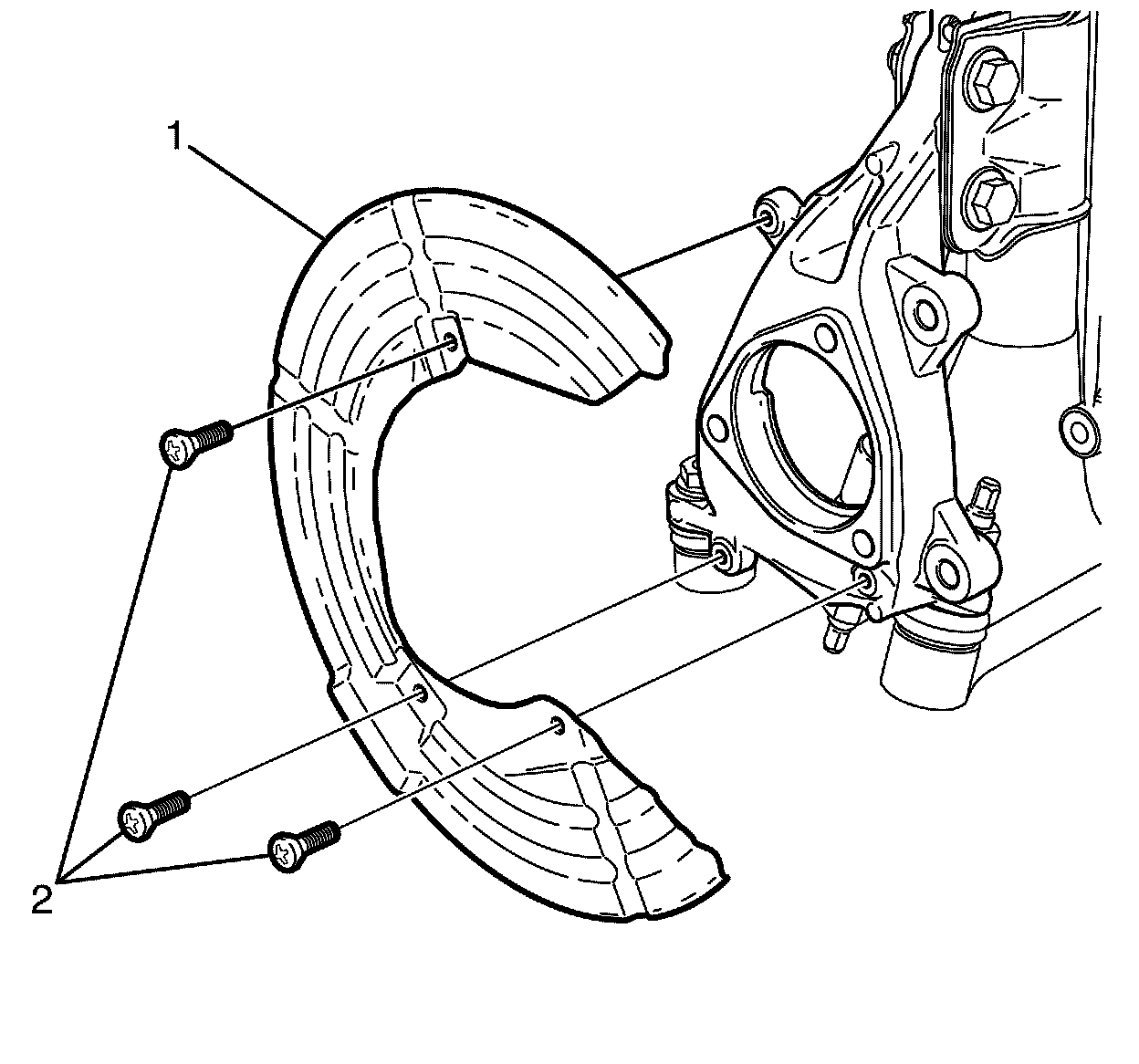 1

2