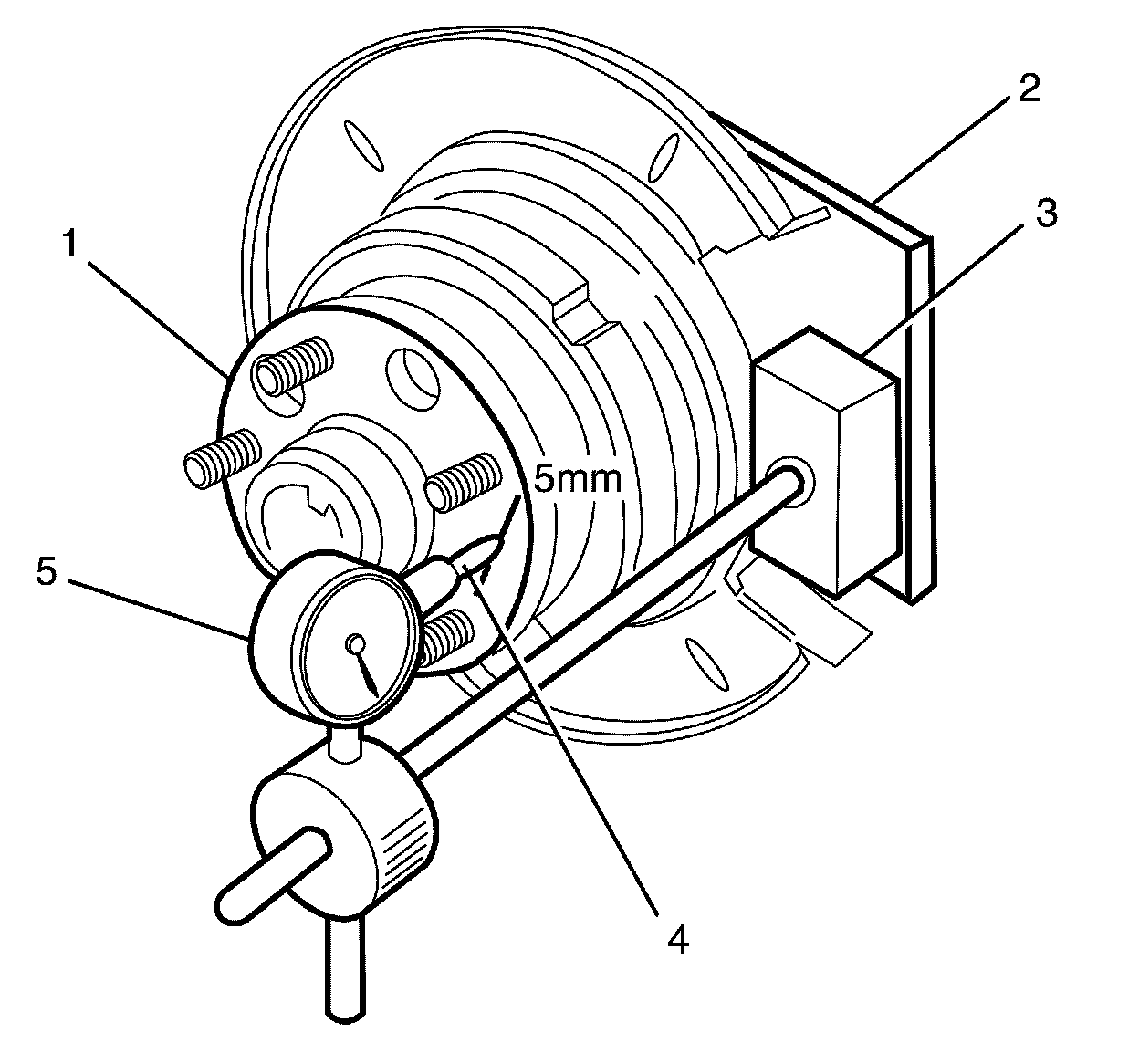 2
3
1
5mm
5
4