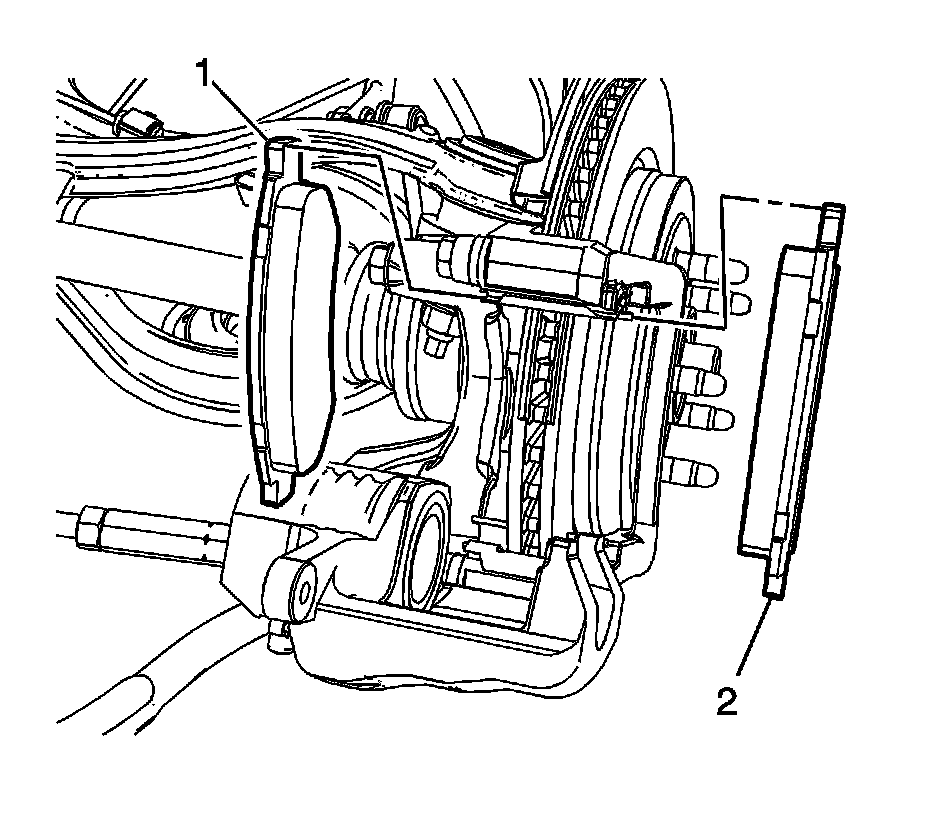 1

2