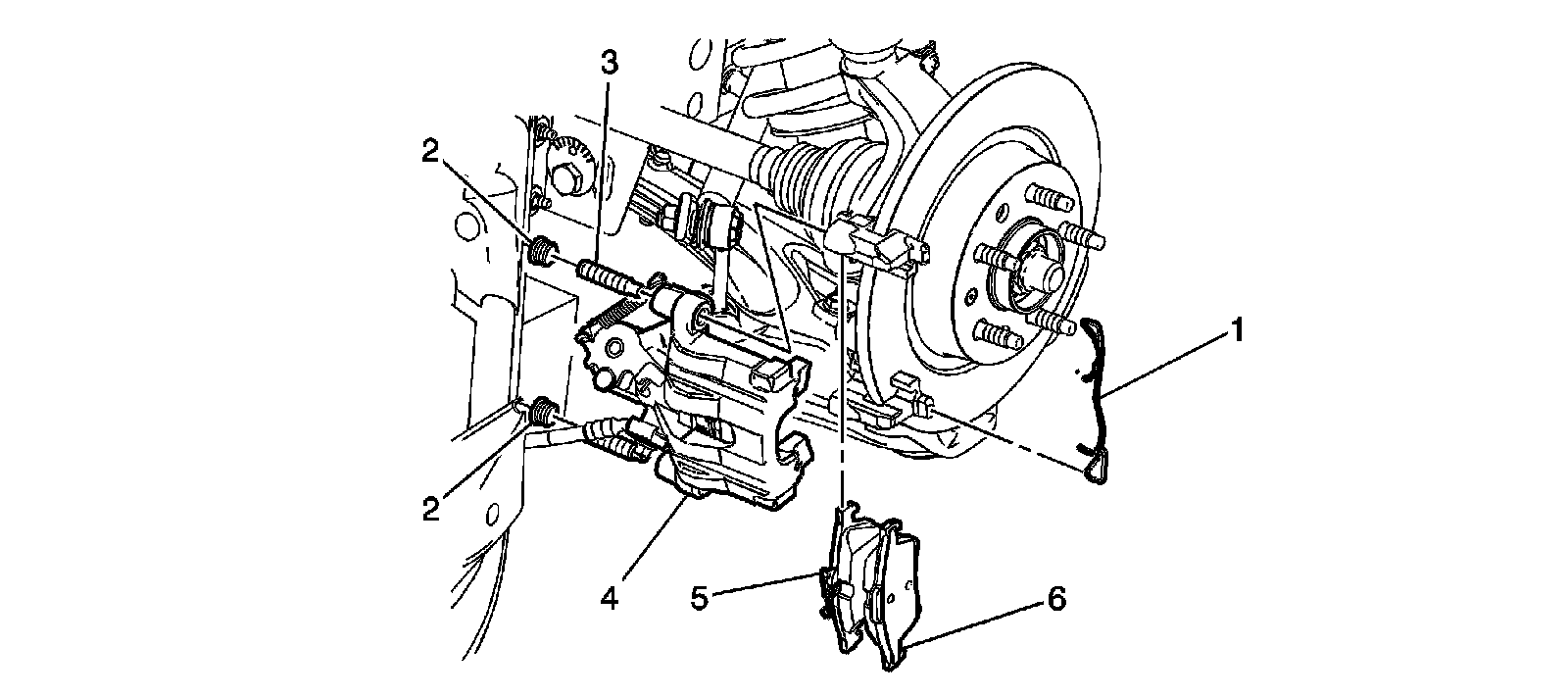 3
2
1
2
4
5
6