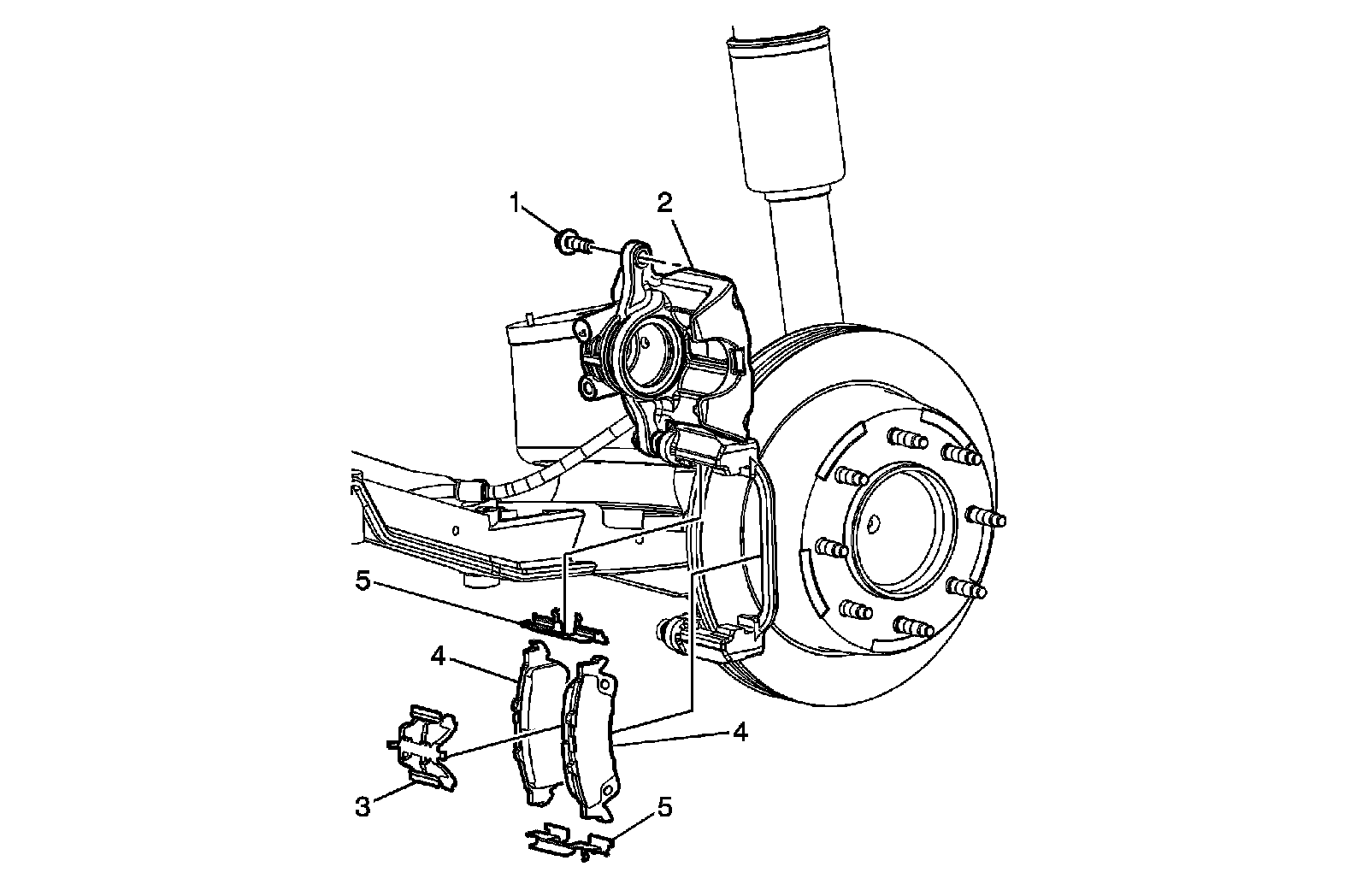 1
2
5
4
4
3
5