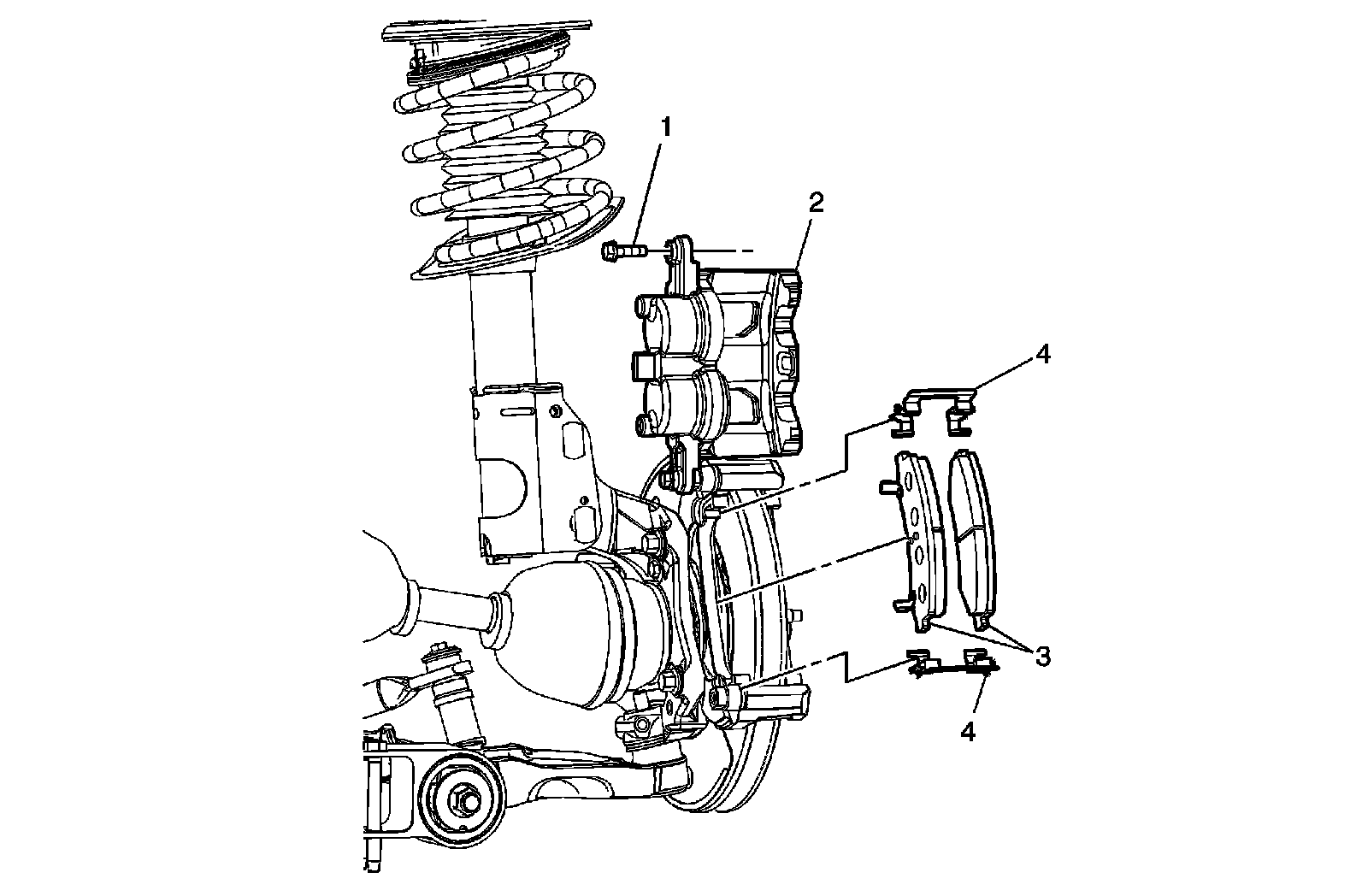 1
2
4
3
4