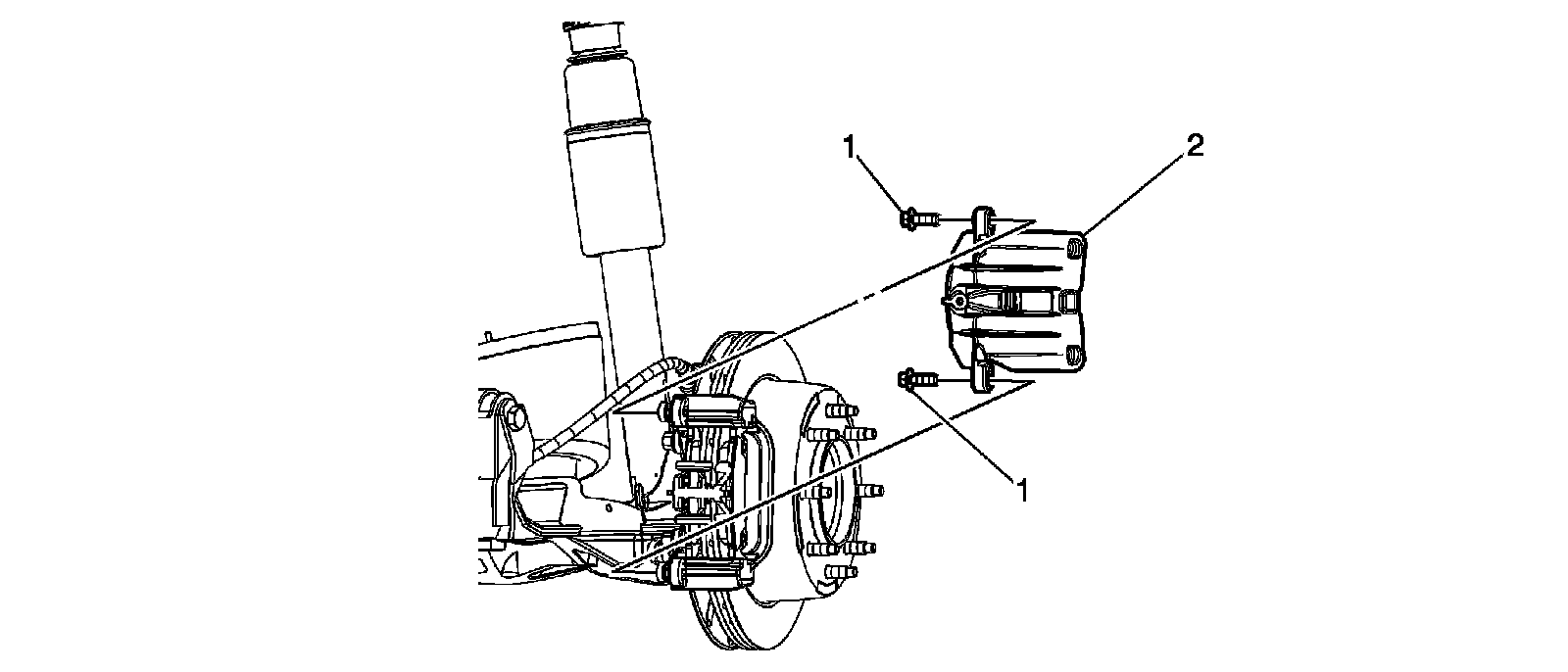 1
2
1