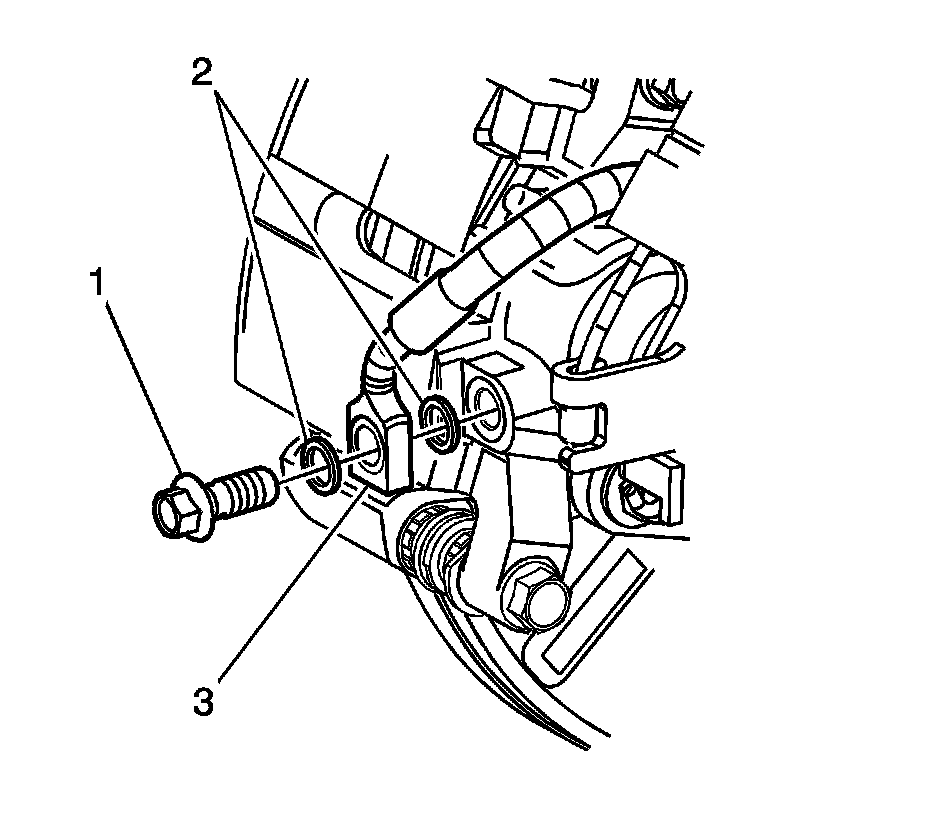 2
1
3