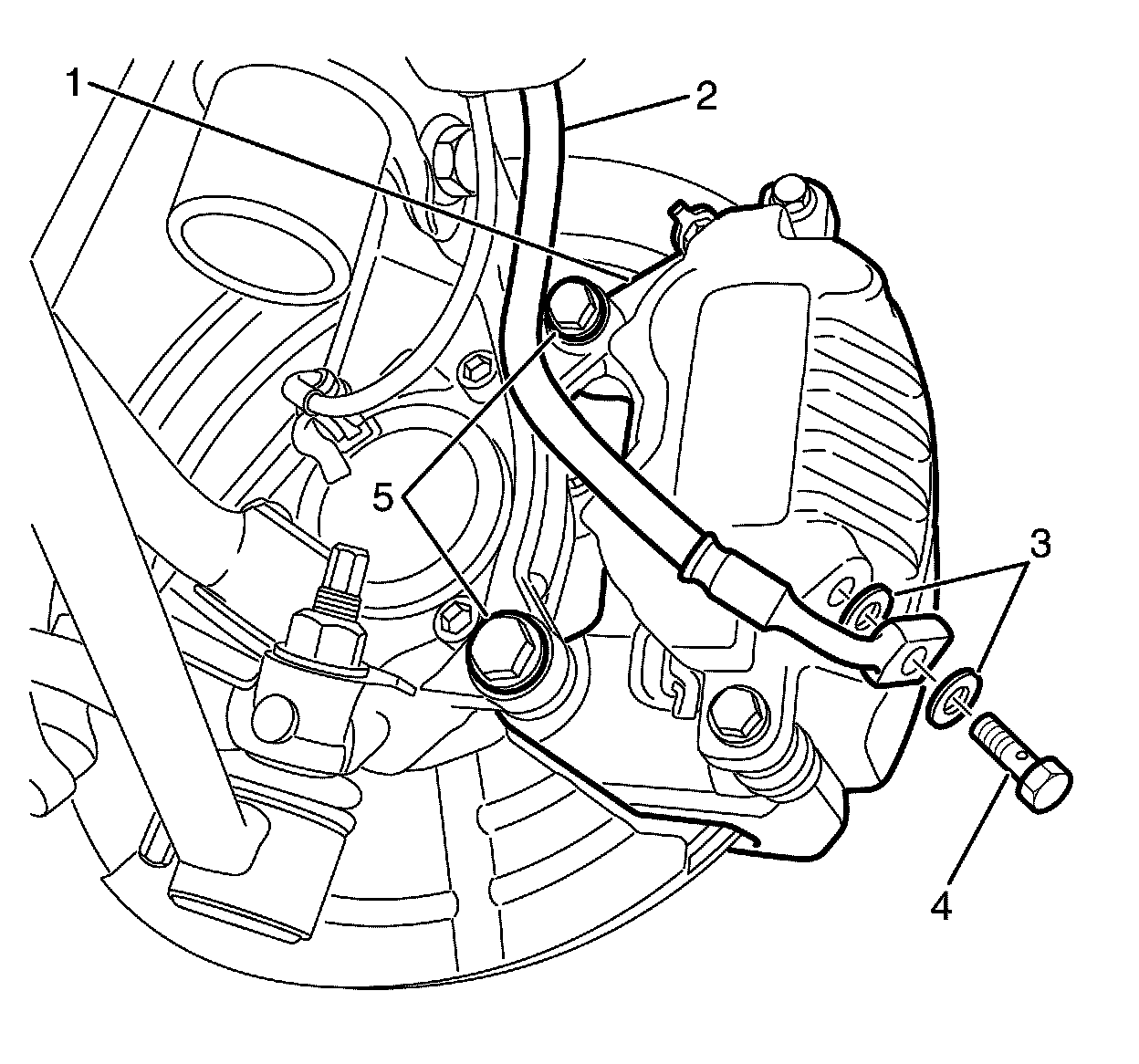 1
2
5
3
4