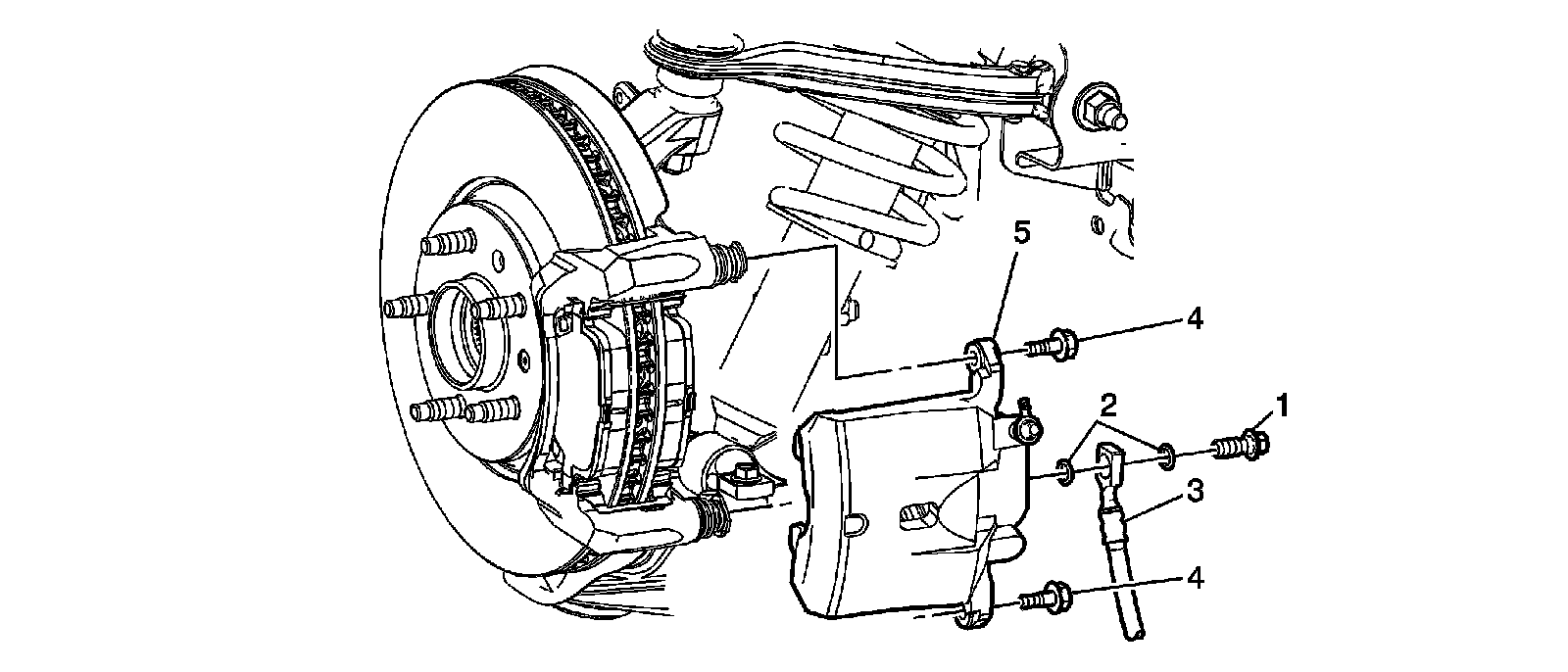 5
4
2
1
3
4