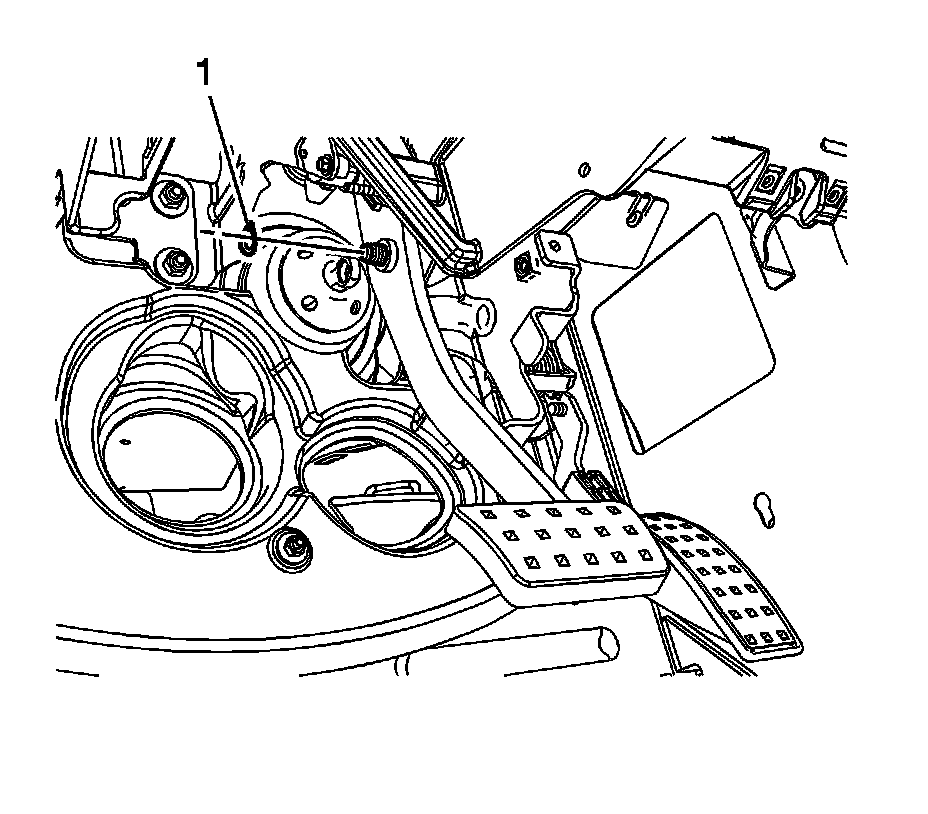 1