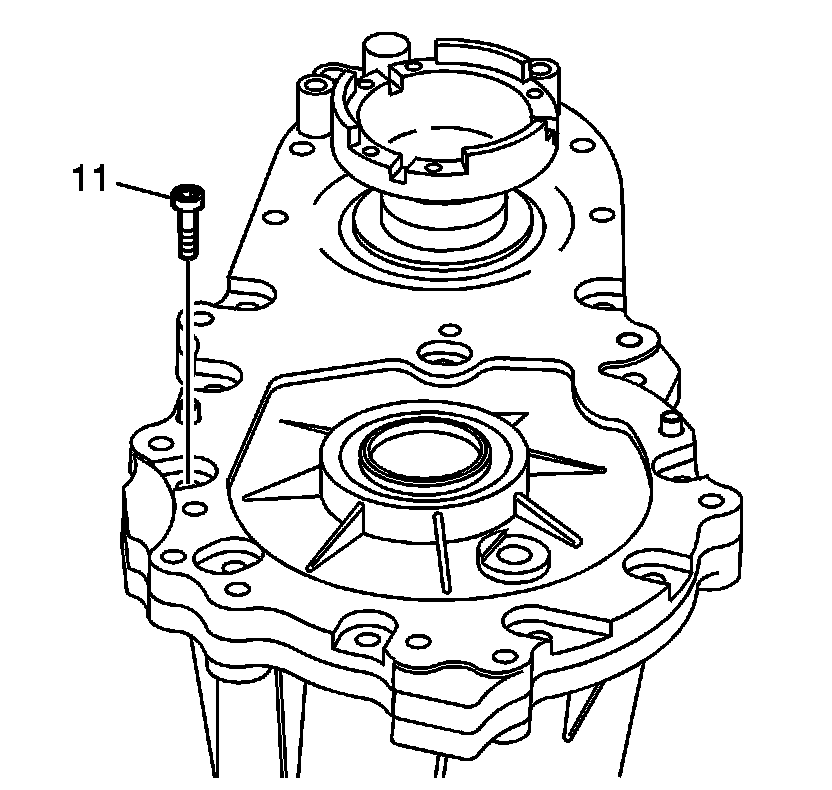 11