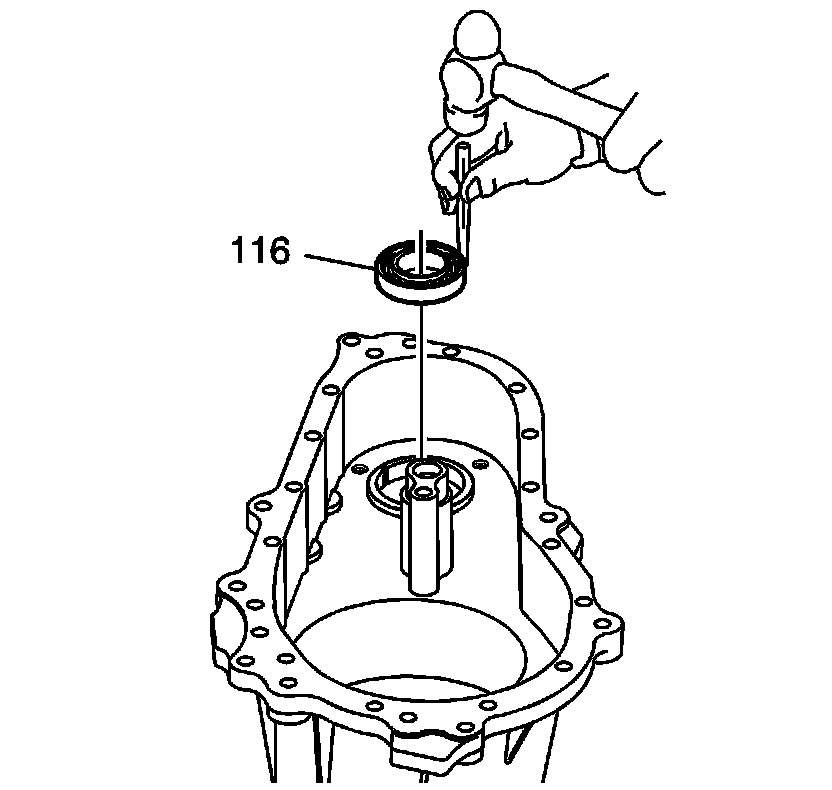 116